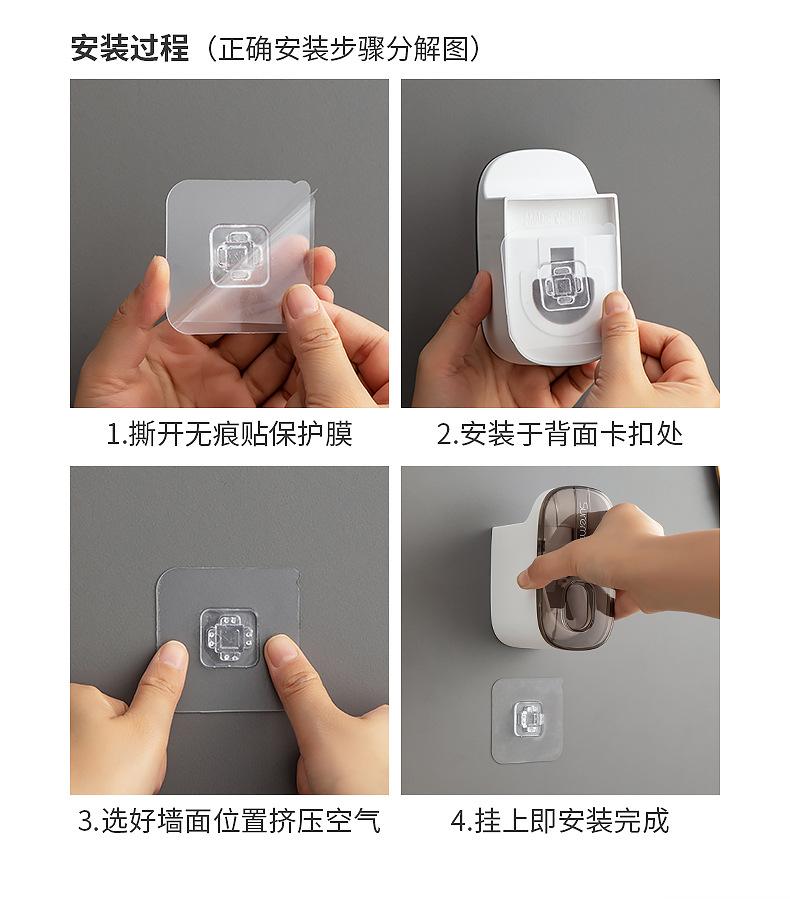 安装过程（正确安装步骤分解图）

1.撕开无痕贴保护膜

2.安装于背面卡扣处

3.选好墙面位置挤压空气

4.挂上即安装完成