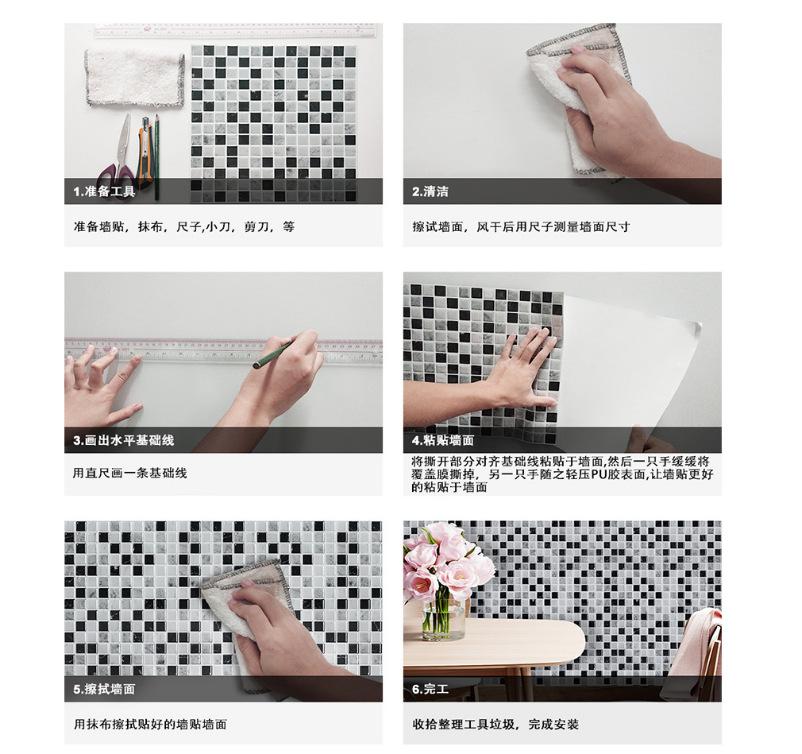 1.准备工具

准备墙贴，抹布，尺子,小刀，剪刀，等

2.清洁

擦试墙面，风干后用尺子测量墙面尺寸

3.画出水平基础线

用直尺画一条基础线

4.粘贴墙面

将撕开部分对齐基础线粘贴于墙面,然后一只手缓缓将覆盖膜撕掉，另一只手随之轻压PU胶表面,让墙贴更好的粘贴于墙面

5.擦拭墙面

用抹布擦拭贴好的墙贴墙面

6.完工

收拾整理工具垃圾，完成安装