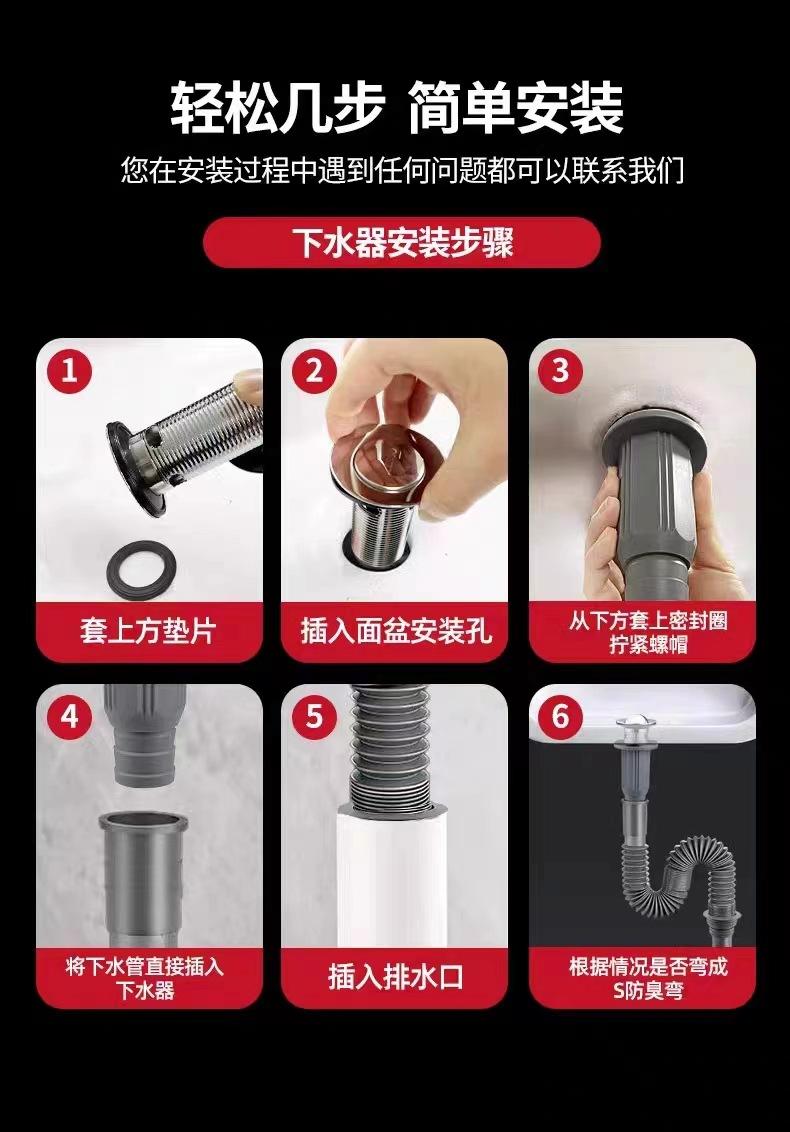 轻松几步 简单安装

您在安装过程中遇到任何问题都可以联系我们

下水器安装步骤

1
套上方垫片

2
插入面盆安装孔

3
从下方套上密封圈拧紧螺帽

4
将下水管直接插入下水器

5
插入排水口

6
根据情况是否弯成S防臭弯