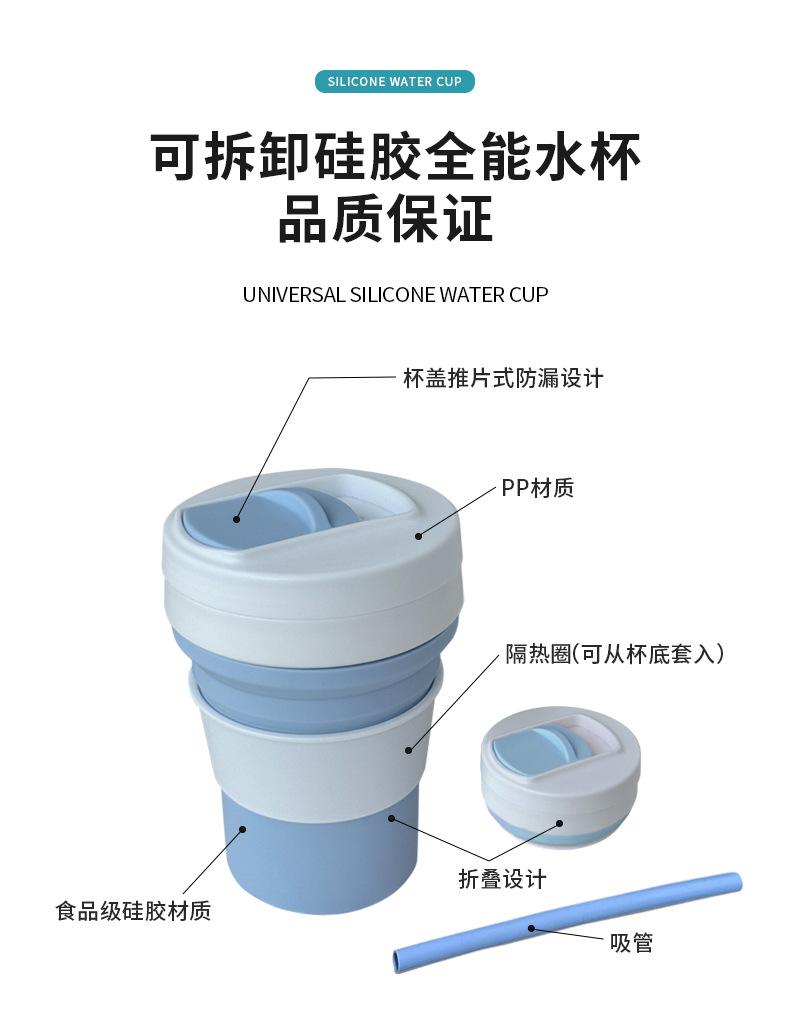 SILICONE WATER CUP

可拆卸硅胶全能水杯
品质保证

UNIVERSAL SILICONE WATER CUP

杯盖推片式防漏设计

PP材质

隔热圈(可从杯底套入)

折叠设计

食品级硅胶材质

吸管