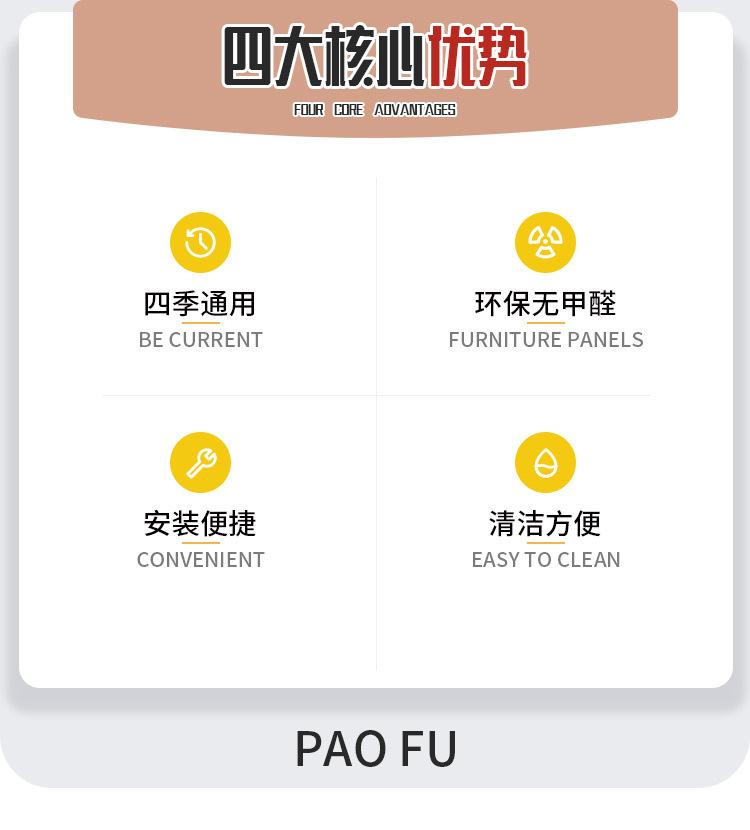 四大核心优势

FOUR CORE ADVANTAGES

四季通用
BE CURRENT

环保无甲醛
FURNITURE PANELS

安装便捷
CONVENIENT

清洁方便
EASY TO CLEAN

PAO FU