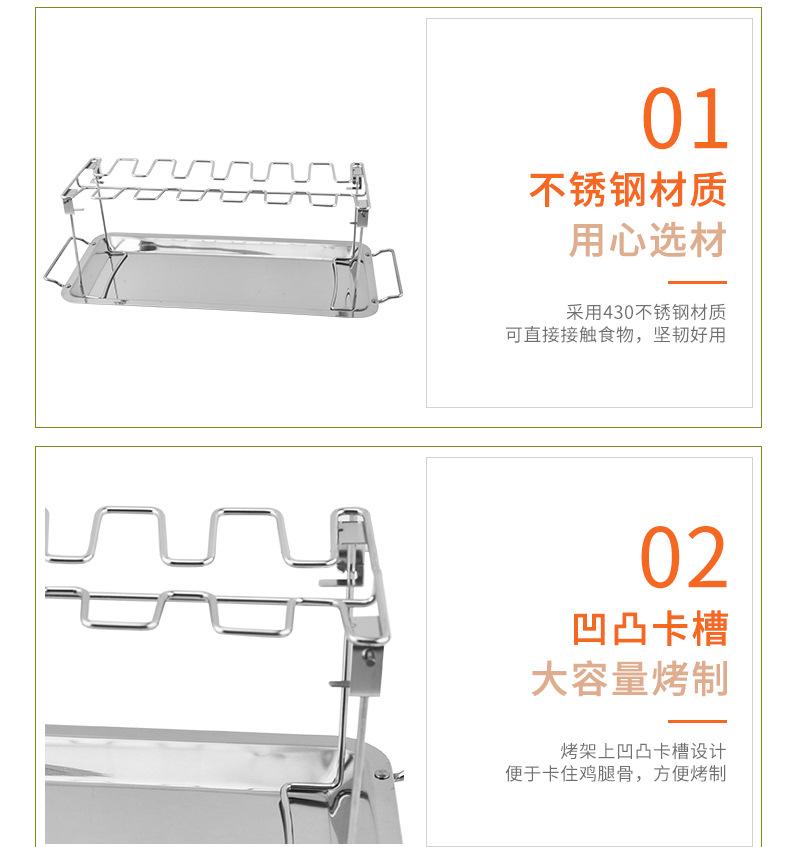 01

不锈钢材质

用心选材

采用430不锈钢材质
可直接接触食物，坚韧好用

02

凹凸卡槽

大容量烤制

烤架上凹凸卡槽设计
便于卡住鸡腿骨，方便烤制