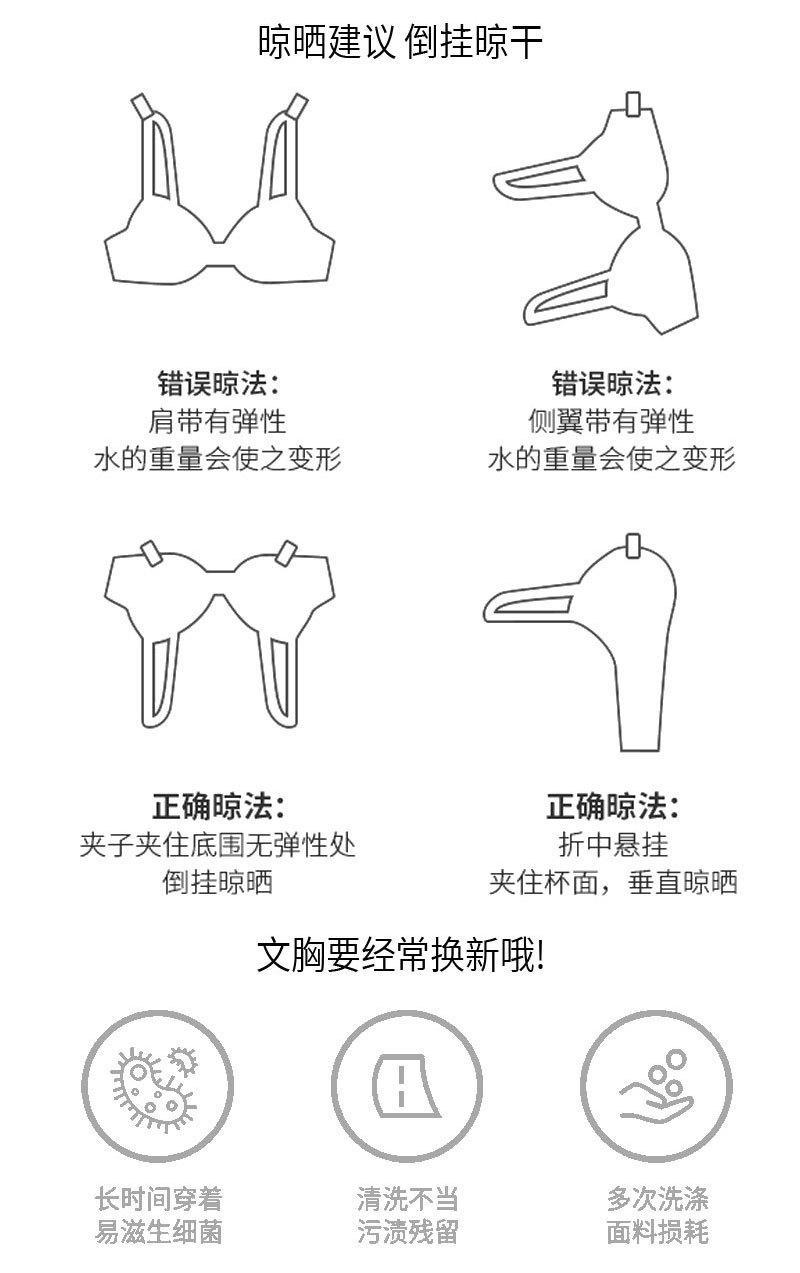 晾晒建议 倒挂晾干

错误晾法：
肩带有弹性
水的重量会使之变形

错误晾法：
侧翼带有弹性
水的重量会使之变形

正确晾法：
夹子夹住底围无弹性处
倒挂晾晒

正确晾法：
折中悬挂
夹住杯面，垂直晾晒

文胸要经常换新哦!

长时间穿着
易滋生细菌

清洗不当
污渍残留

多次洗涤
面料损耗