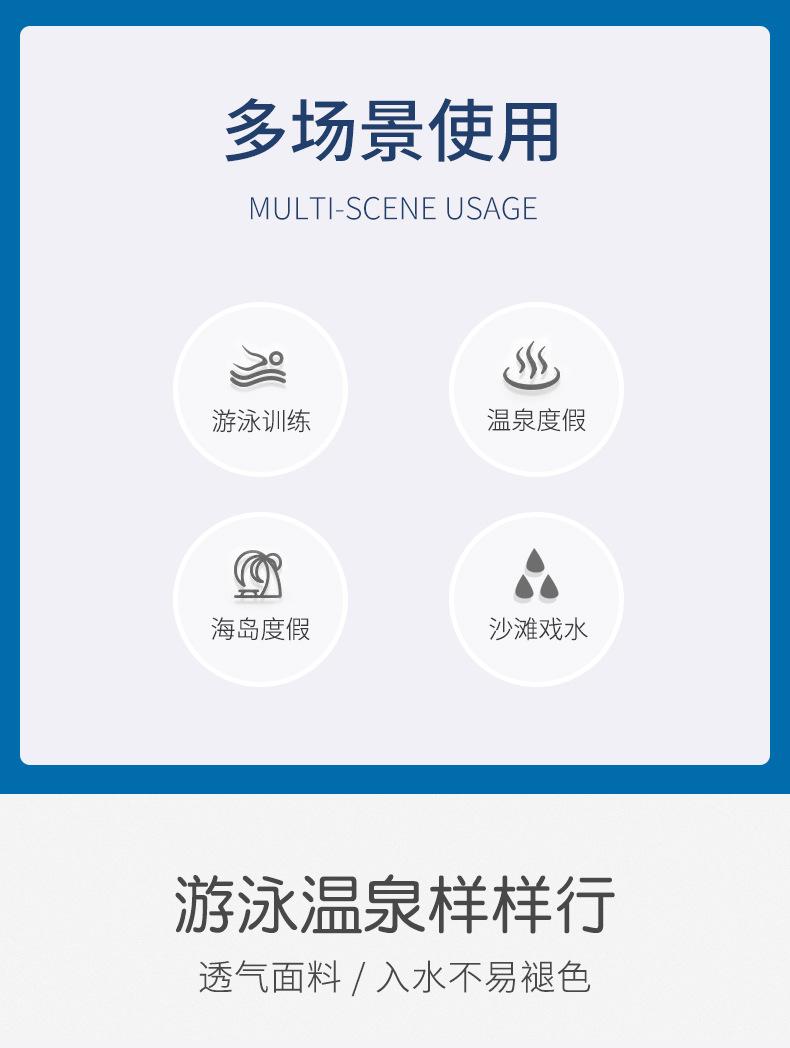 多场景使用

MULTI-SCENE USAGE

游泳训练

温泉度假

海岛度假

沙滩戏水

游泳温泉样样行

透气面料 / 入水不易褪色