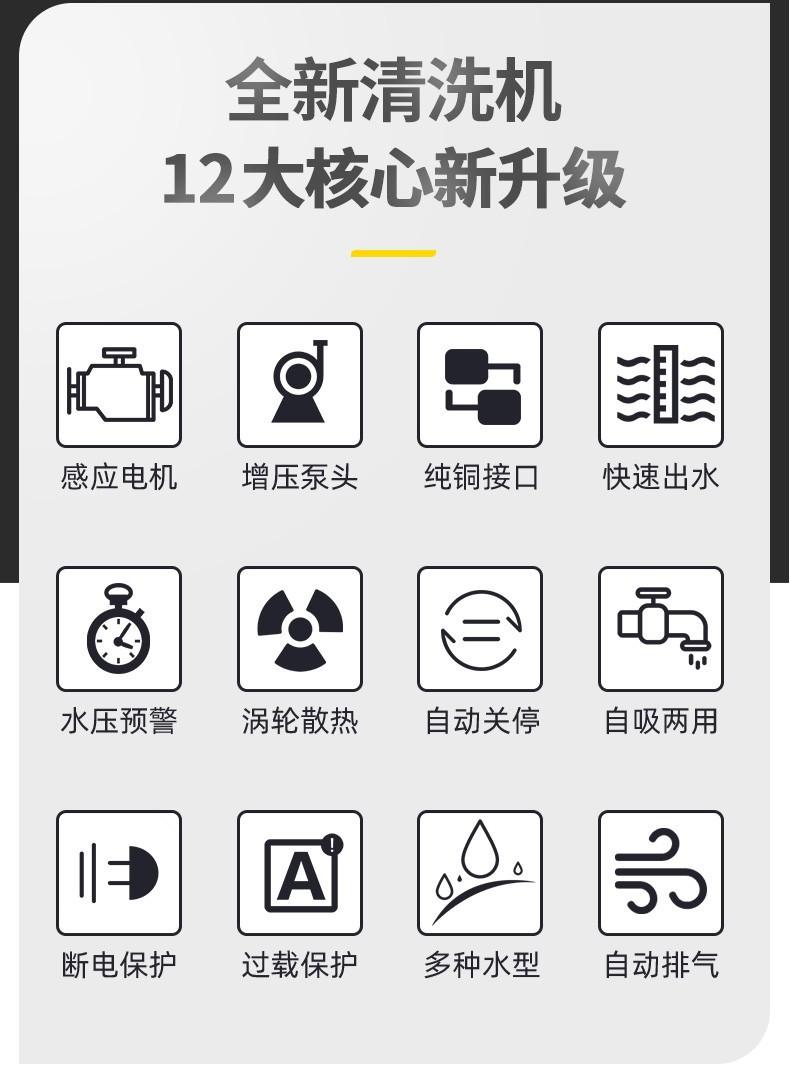 全新清洗机
12大核心新升级

感应电机 增压泵头 纯铜接口 快速出水

水压预警 涡轮散热 自动关停 自吸两用

断电保护 过载保护 多种水型 自动排气