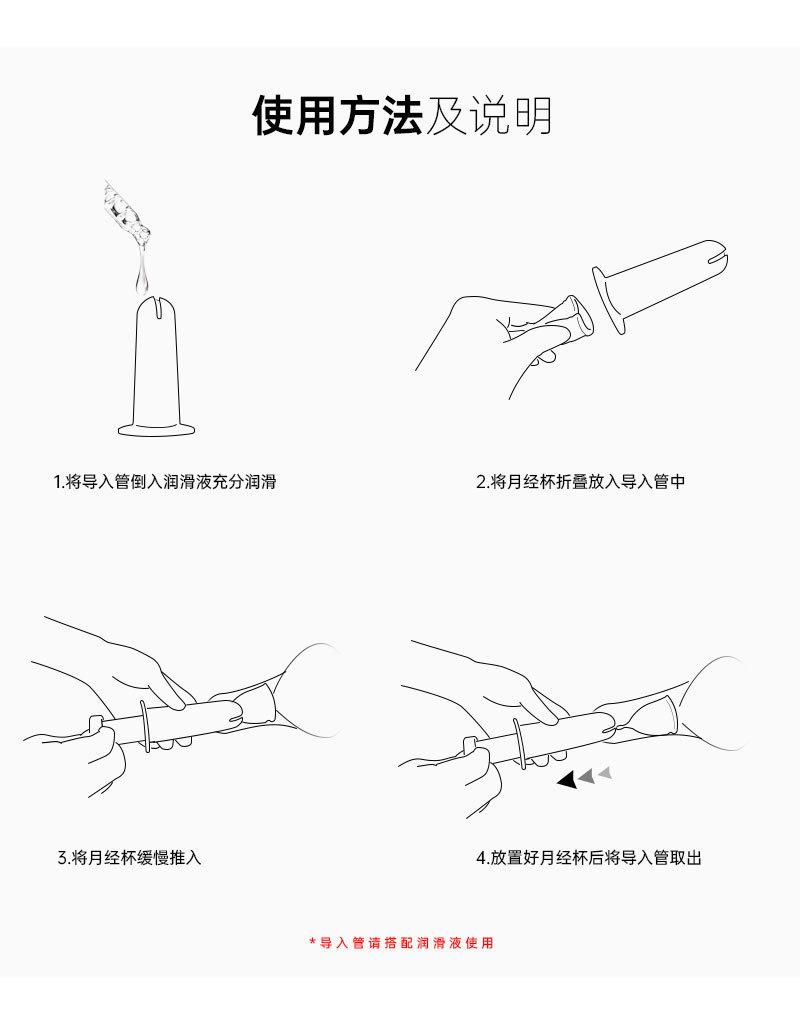 使用方法及说明

1.将导入管倒入润滑液充分润滑

2.将月经杯折叠放入导入管中

3.将月经杯缓慢推入

4.放置好月经杯后将导入管取出

*导入管请搭配润滑液使用