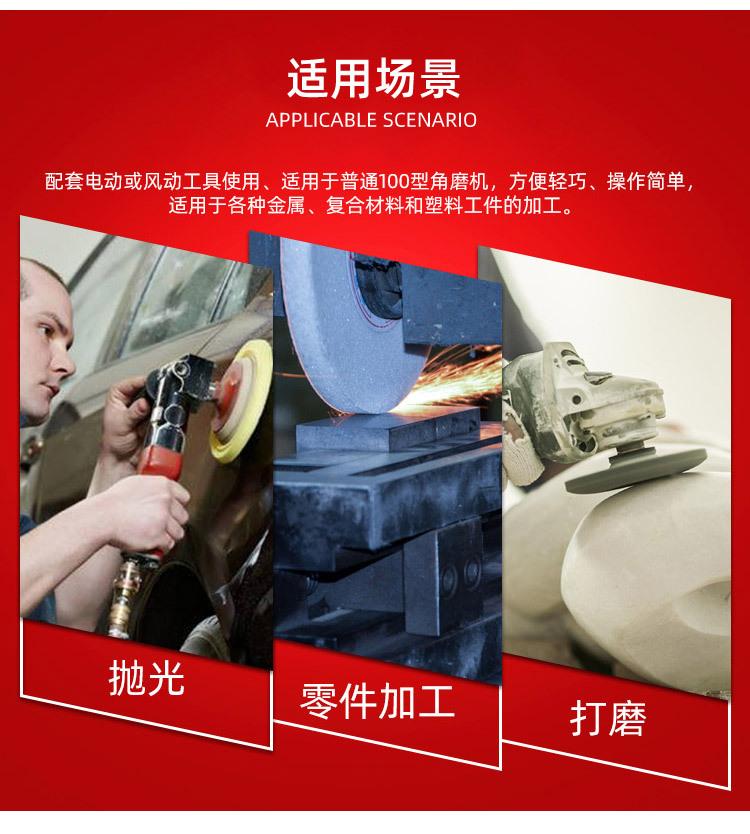 适用场景
APPLICABLE SCENARIO

配套电动或风动工具使用、适用于普通100型角磨机，方便轻巧、操作简单，适用于各种金属、复合材料和塑料工件的加工。

抛光

零件加工

打磨