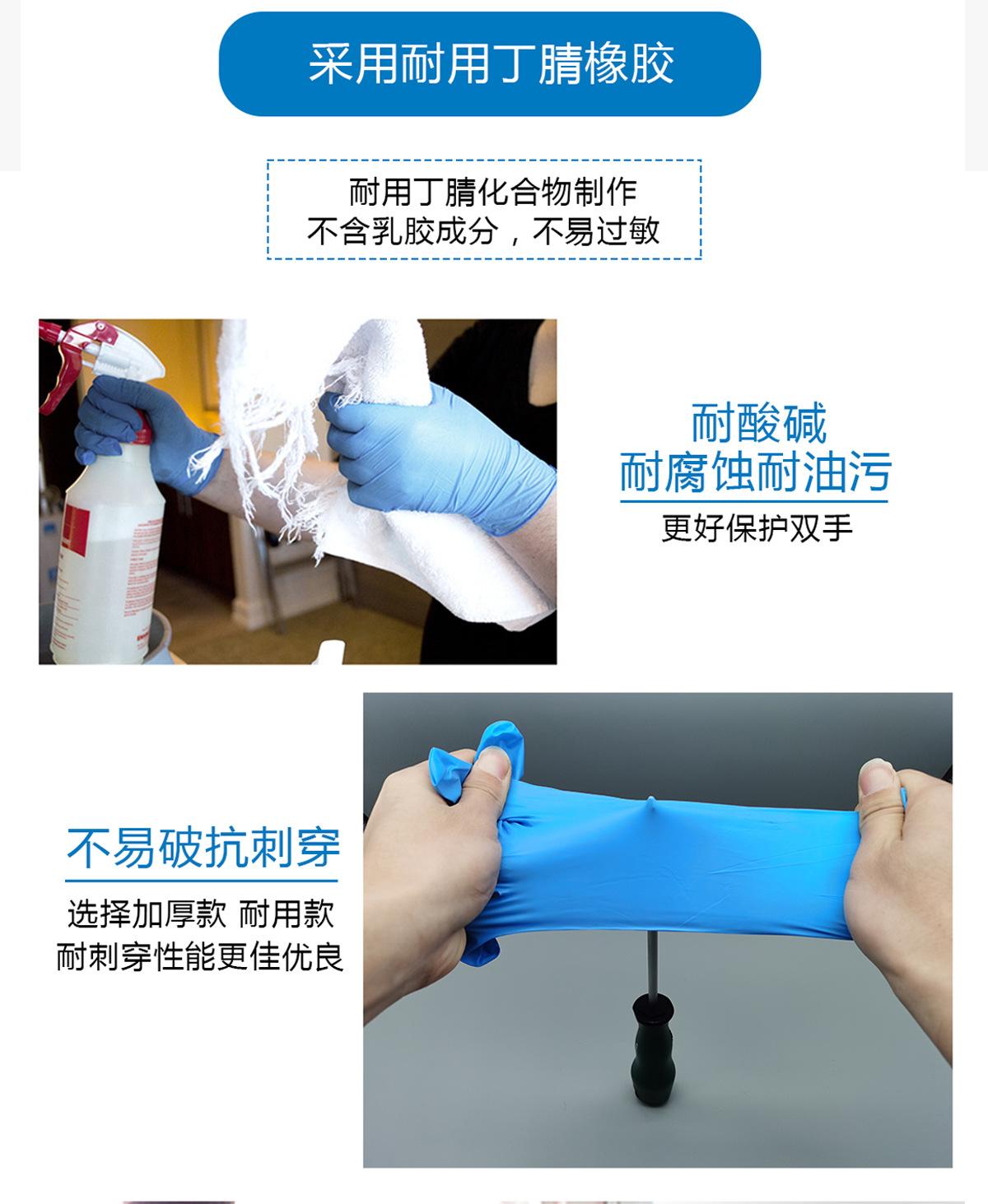 采用耐用丁腈橡胶

耐用丁腈化合物制作
不含乳胶成分，不易过敏

耐酸碱
耐腐蚀耐油污
更好保护双手

不易破抗刺穿
选择加厚款 耐用款
耐刺穿性能更佳优良