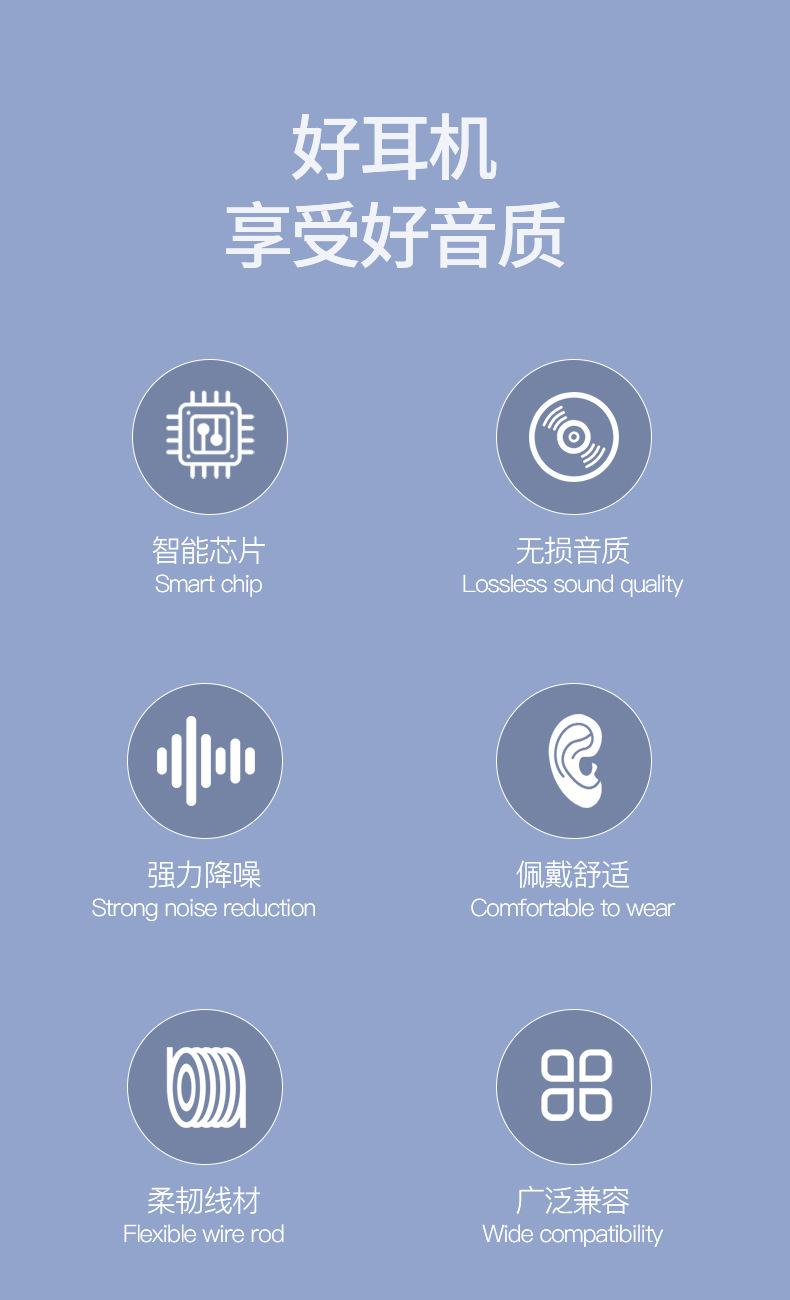 好耳机
享受好音质

智能芯片
Smart chip

无损音质
Lossless sound quality

强力降噪
Strong noise reduction

佩戴舒适
Comfortable to wear

柔韧线材
Flexible wire rod

广泛兼容
Wide compatibility