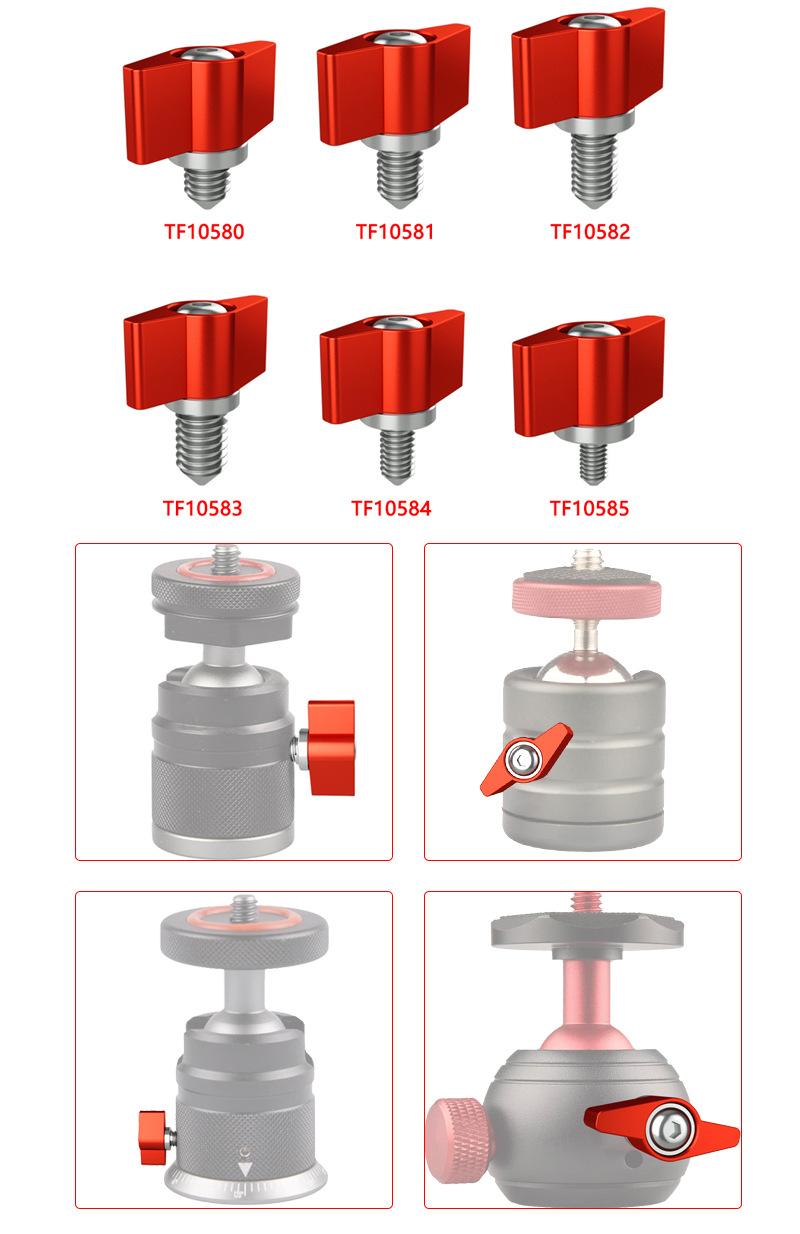 TF10580
TF10581
TF10582
TF10583
TF10584
TF10585