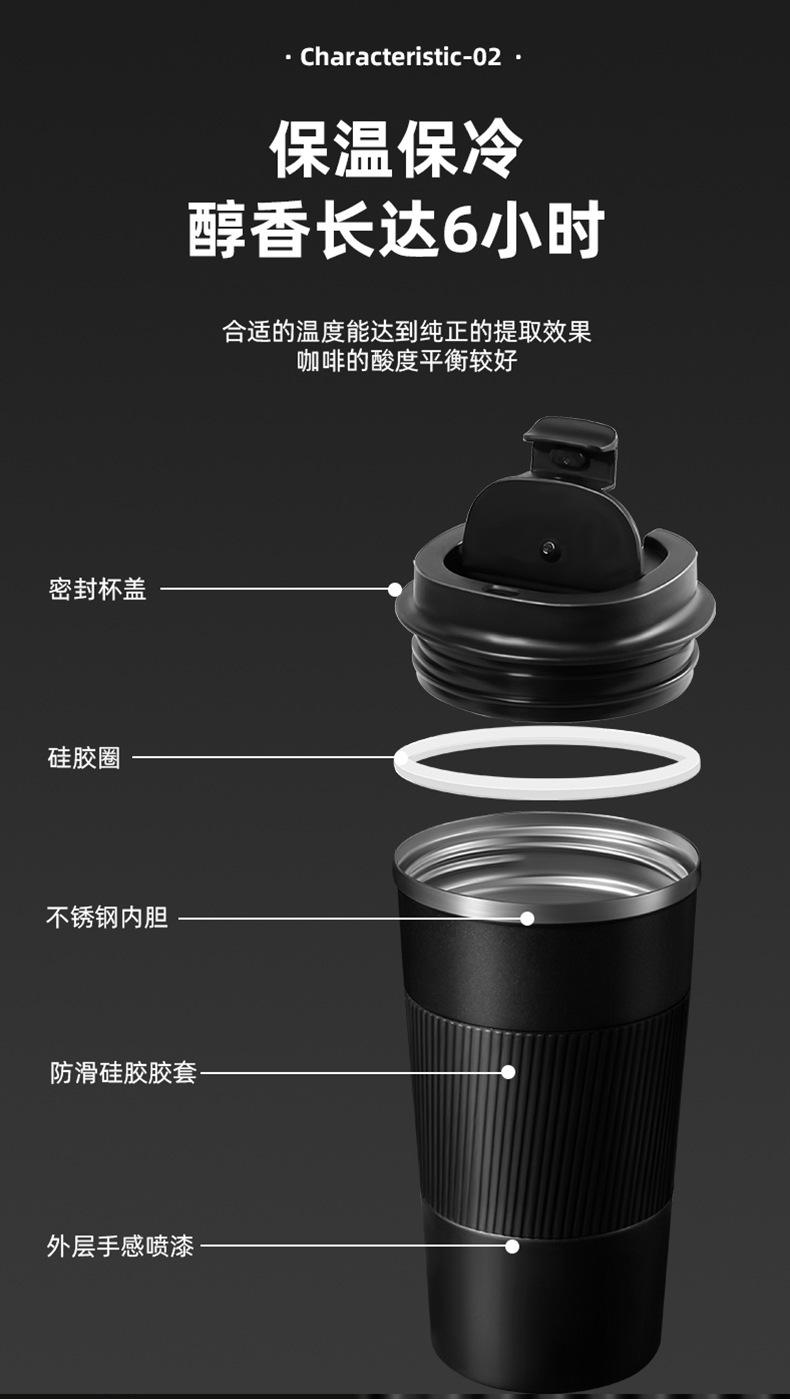 · Characteristic-02 ·

保温保冷
醇香长达6小时

合适的温度能达到纯正的提取效果
咖啡的酸度平衡较好

密封杯盖

硅胶圈

不锈钢内胆

防滑硅胶胶套

外层手感喷漆