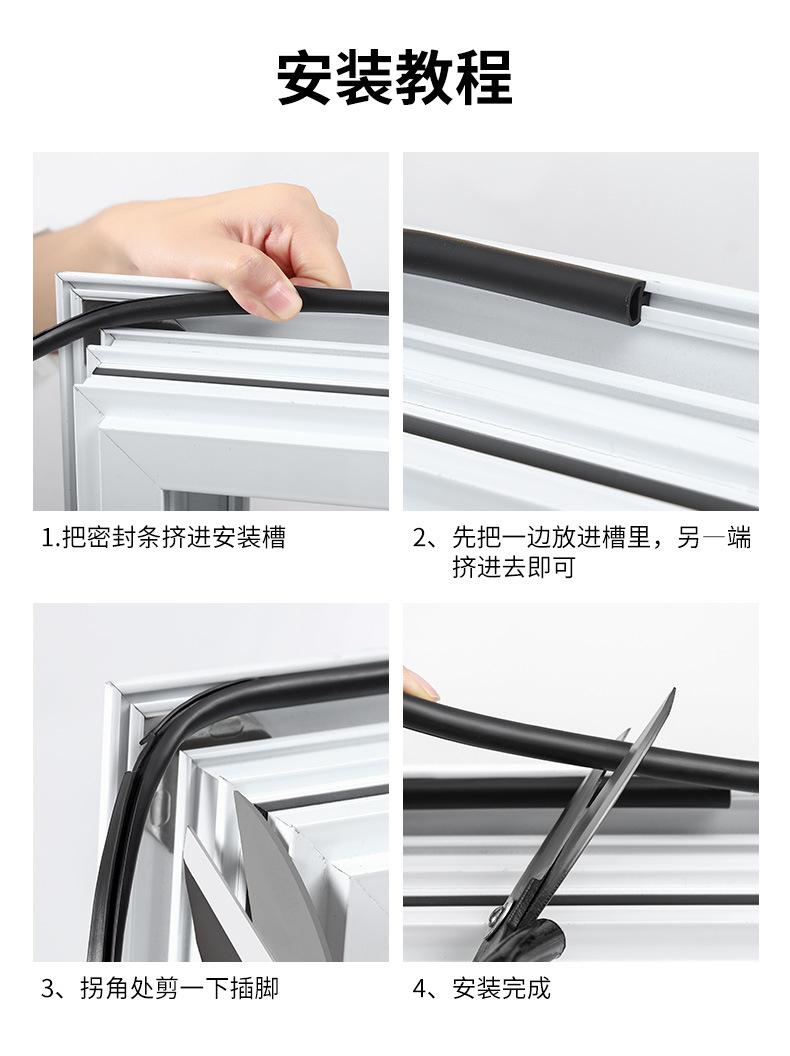 安装教程

1.把密封条挤进安装槽

2、先把一边放进槽里，另一端挤进去即可

3、拐角处剪一下插脚

4、安装完成