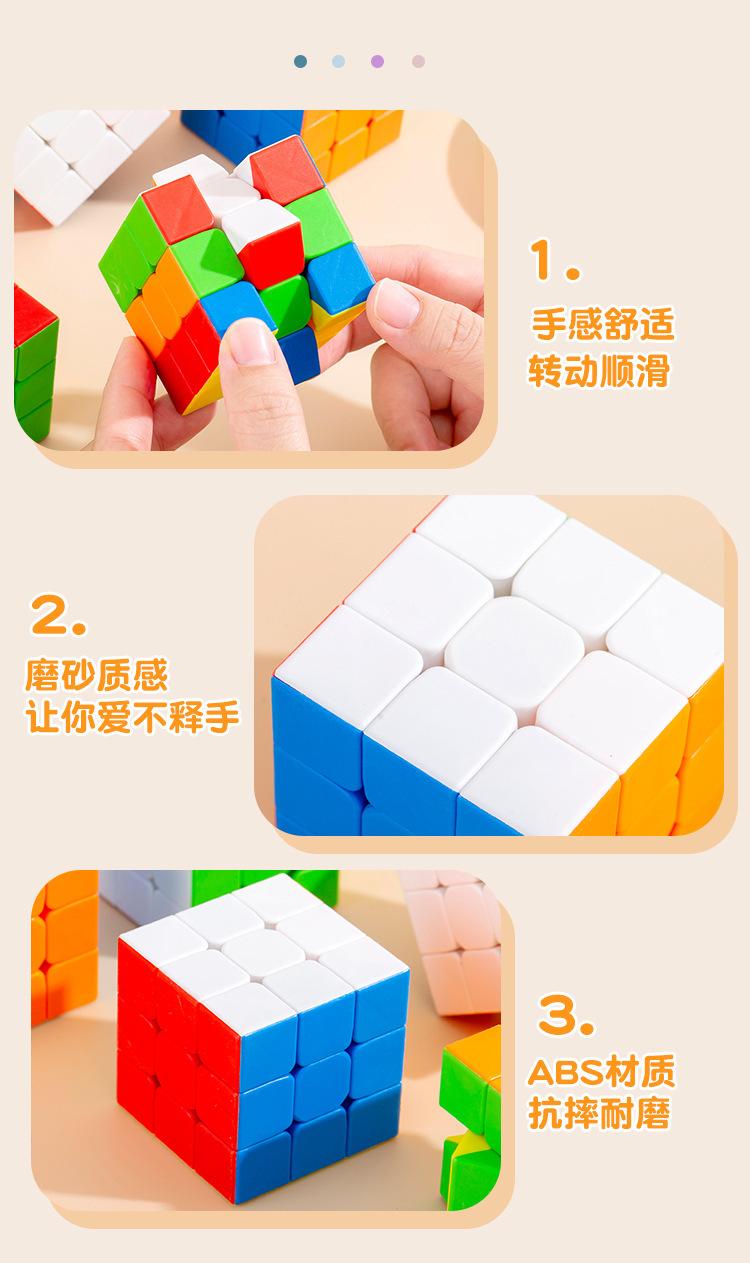 1.

手感舒适
转动顺滑

2.

磨砂质感
让你爱不释手

3.

ABS材质
抗摔耐磨