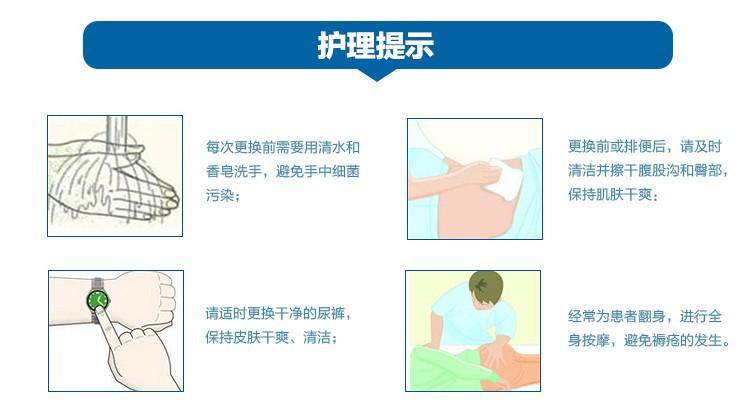 护理提示

每次更换前需要用清水和香皂洗手，避免手中细菌污染；

更换前或排便后，请及时清洁并擦干腹股沟和臀部，保持肌肤干爽；

请适时更换干净的尿裤，保持皮肤干爽、清洁；

经常为患者翻身，进行全身按摩，避免褥疮的发生。