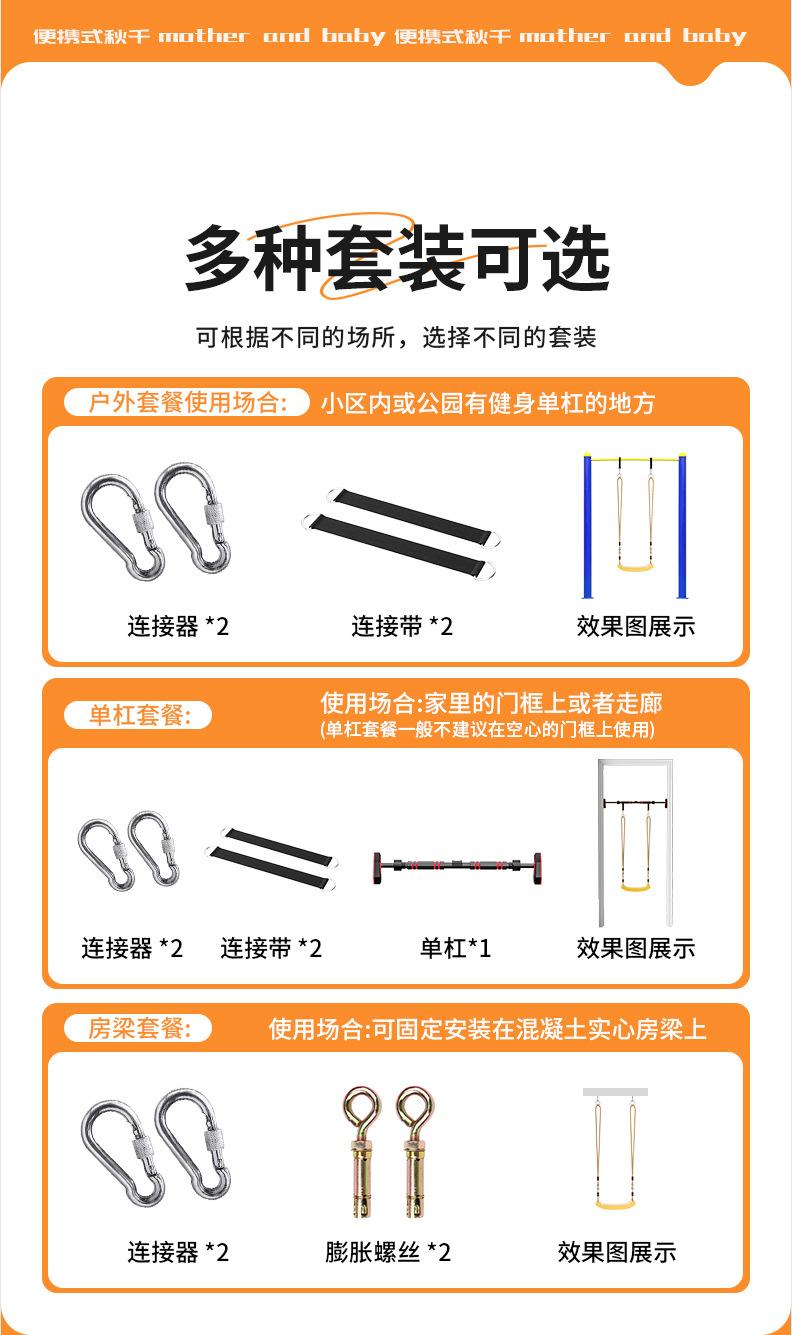 便携式秋千 mother and baby 便携式秋千 mother and baby

多种套装可选

可根据不同的场所，选择不同的套装

户外套餐使用场合: 小区内或公园有健身单杠的地方

连接器 *2
连接带 *2
效果图展示

单杠套餐: 使用场合:家里的门框上或者走廊
(单杠套餐一般不建议在空心的门框上使用)

连接器 *2
连接带 *2
单杠*1
效果图展示

房梁套餐: 使用场合:可固定安装在混凝土实心房梁上

连接器 *2
膨胀螺丝 *2
效果图展示