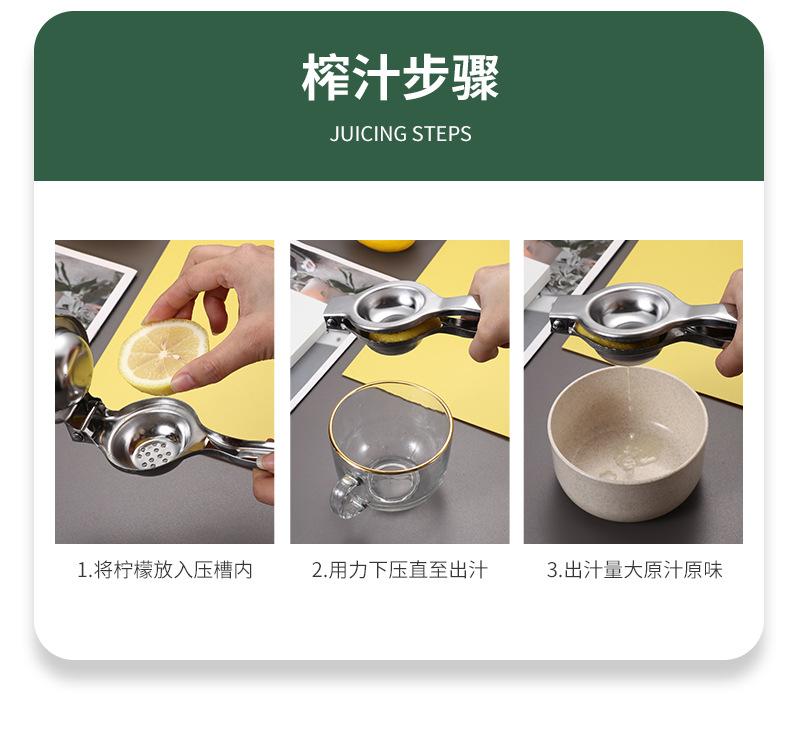 榨汁步骤

JUICING STEPS

1.将柠檬放入压槽内

2.用力下压直至出汁

3.出汁量大原汁原味