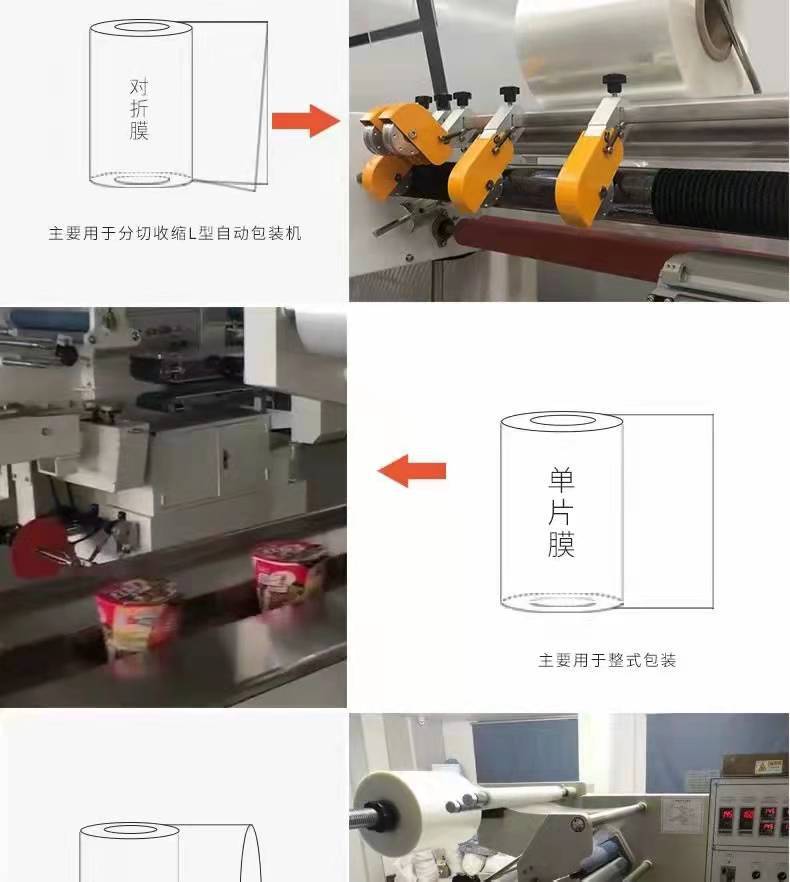 对折膜

主要用于分切收缩L型自动包装机

单片膜

主要用于整式包装