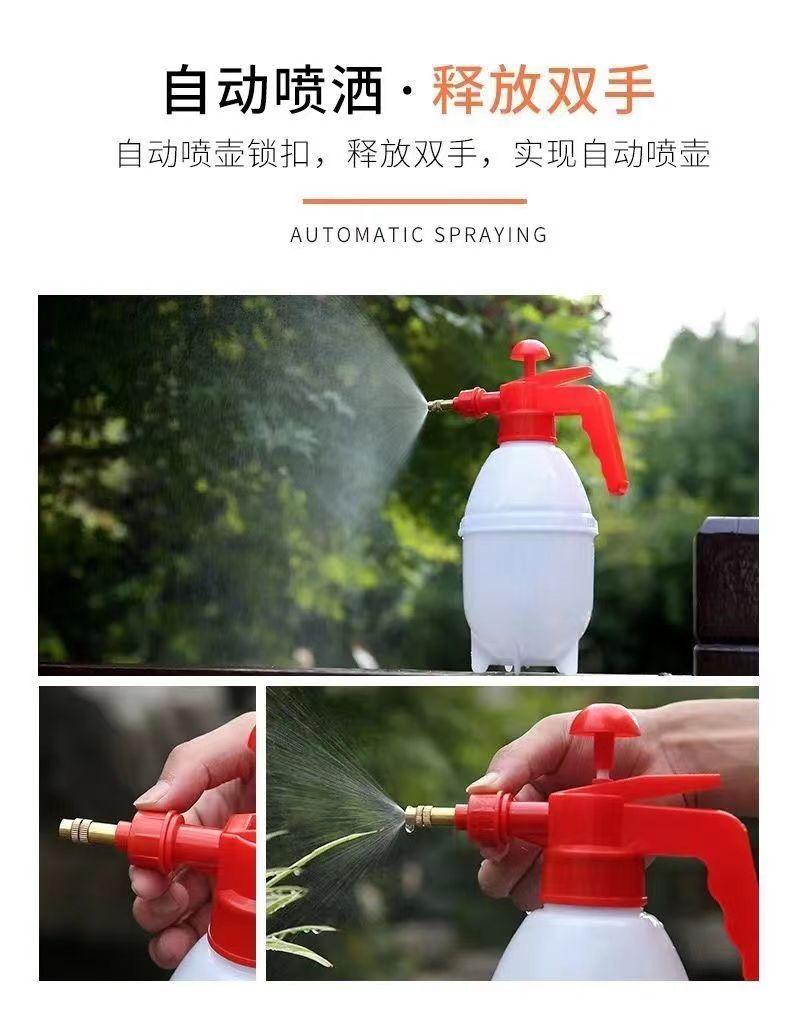 自动喷洒 · 释放双手

自动喷壶锁扣，释放双手，实现自动喷壶

AUTOMATIC SPRAYING