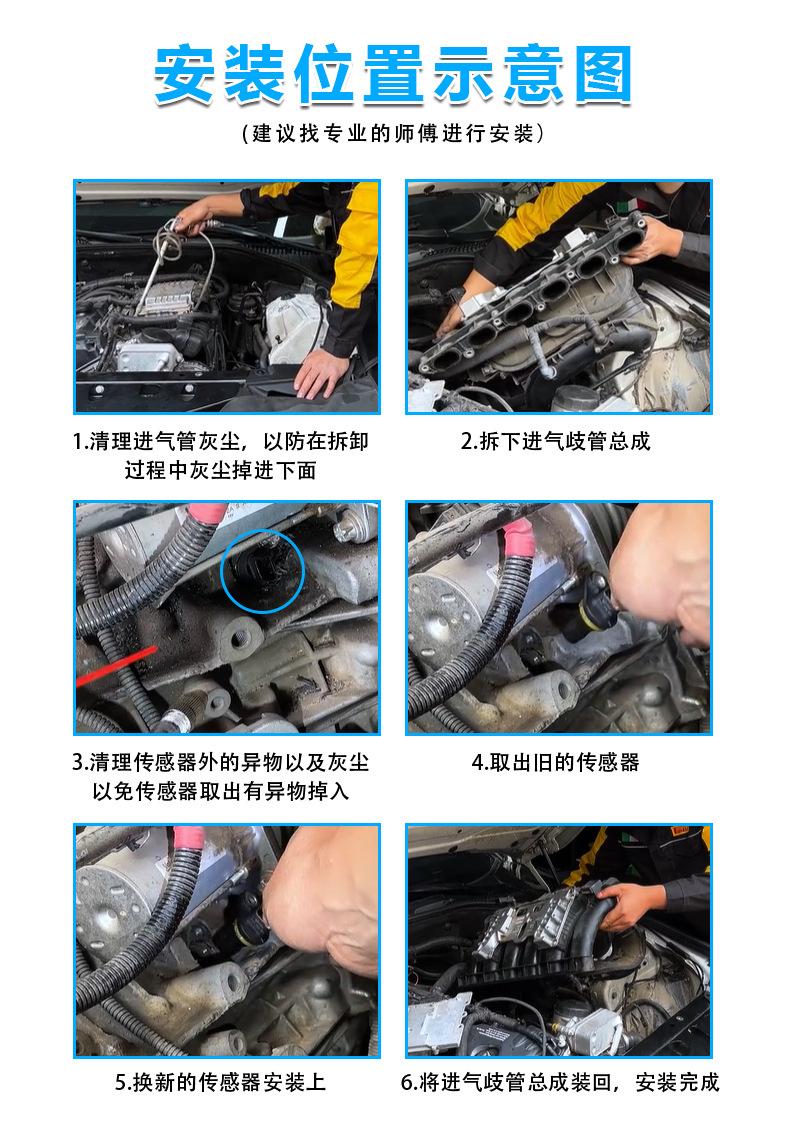 安装位置示意图

（建议找专业的师傅进行安装）

1.清理进气管灰尘，以防在拆卸过程中灰尘掉进下面

2.拆下进气歧管总成

3.清理传感器外的异物以及灰尘以免传感器取出有异物掉入

4.取出旧的传感器

5.换新的传感器安装上

6.将进气歧管总成装回，安装完成