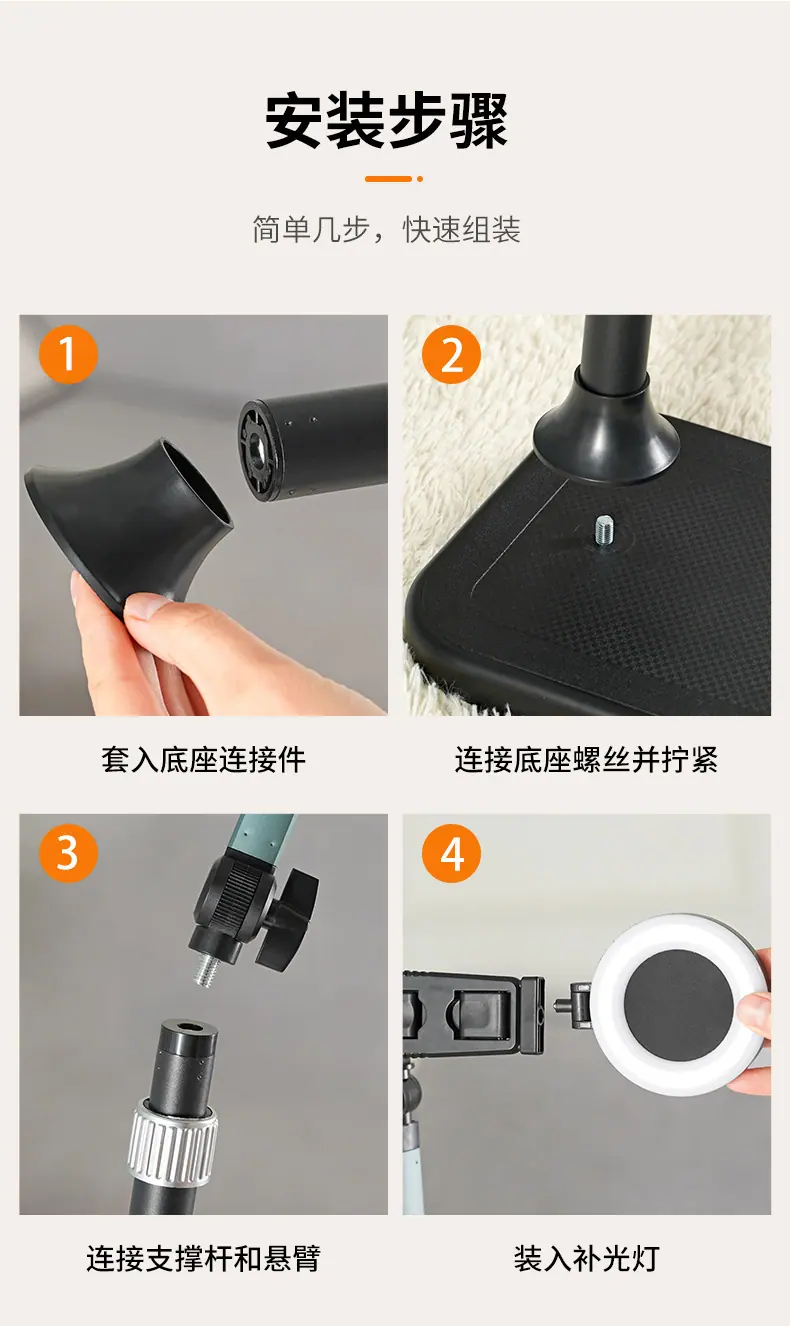 安装步骤

简单几步，快速组装

1

套入底座连接件

2

连接底座螺丝并拧紧

3

连接支撑杆和悬臂

4

装入补光灯