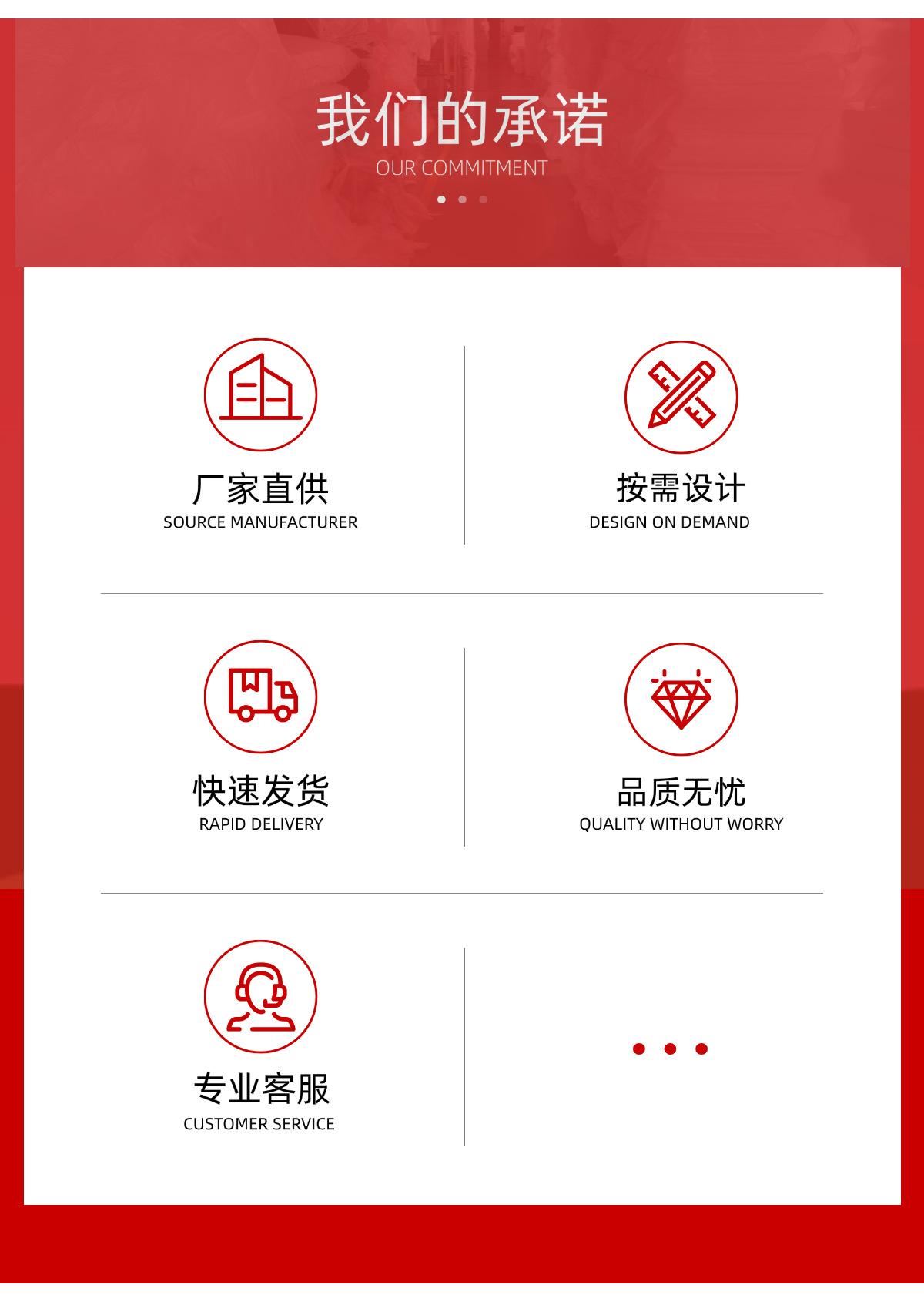 我们的承诺
OUR COMMITMENT

厂家直供
SOURCE MANUFACTURER

按需设计
DESIGN ON DEMAND

快速发货
RAPID DELIVERY

品质无忧
QUALITY WITHOUT WORRY

专业客服
CUSTOMER SERVICE