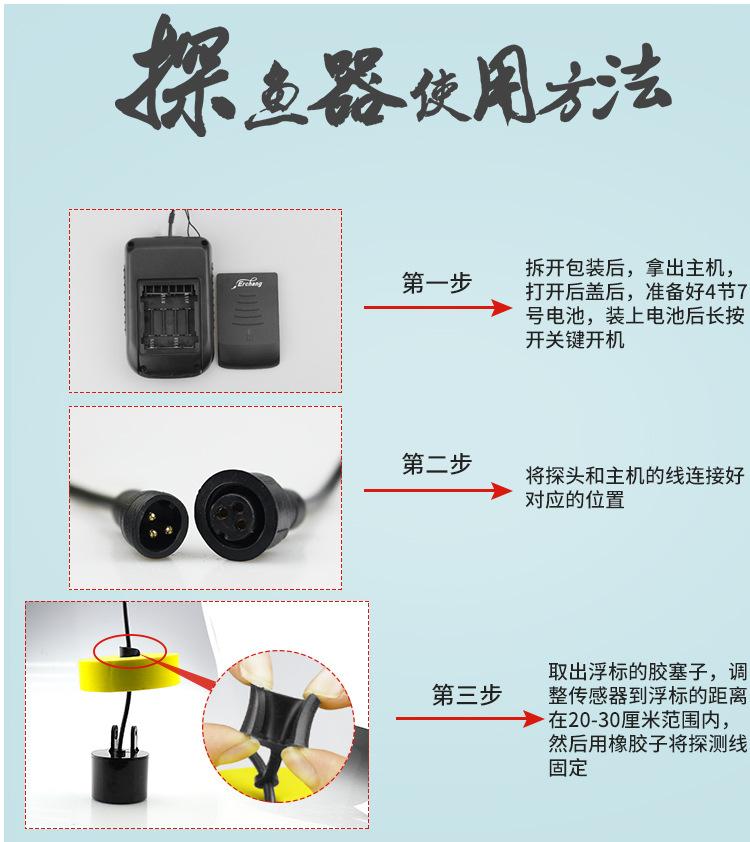 探鱼器使用方法

Erchang

第一步

拆开包装后，拿出主机，打开后盖后，准备好4节7号电池，装上电池后长按开关键开机

第二步

将探头和主机的线连接好对应的位置

第三步

取出浮标的胶塞子，调整传感器到浮标的距离在20-30厘米范围内，然后用橡胶子将探测线固定