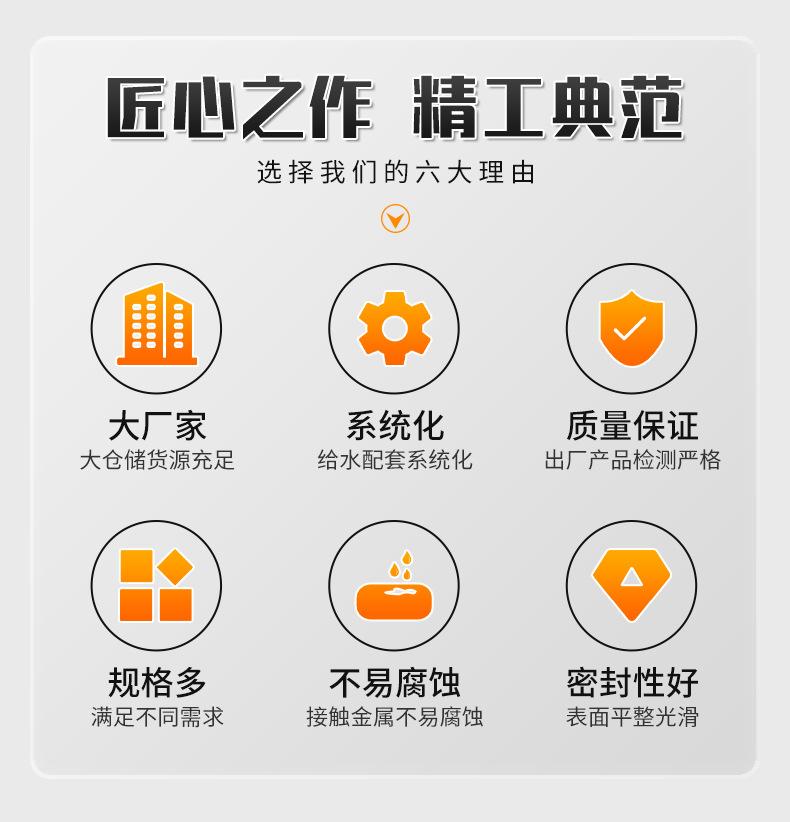 匠心之作 精工典范

选择我们的六大理由

大厂家
大仓储货源充足

系统化
给水配套系统化

质量保证
出厂产品检测严格

规格多
满足不同需求

不易腐蚀
接触金属不易腐蚀

密封性好
表面平整光滑