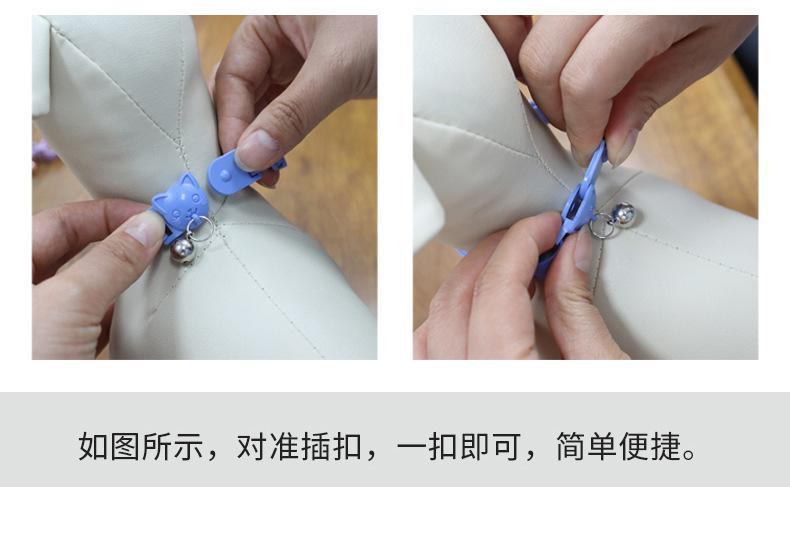 如图所示，对准插扣，一扣即可，简单便捷。