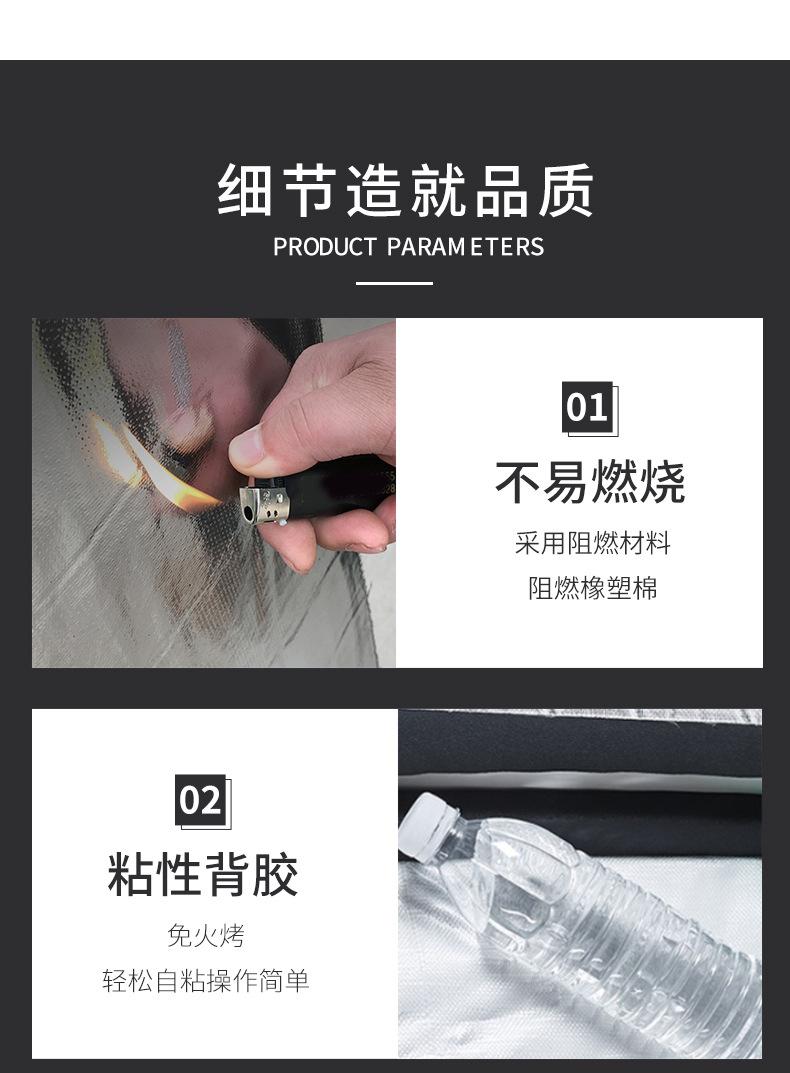 细节造就品质
PRODUCT PARAMETERS

01
不易燃烧
采用阻燃材料
阻燃橡塑棉

02
粘性背胶
免火烤
轻松自粘操作简单