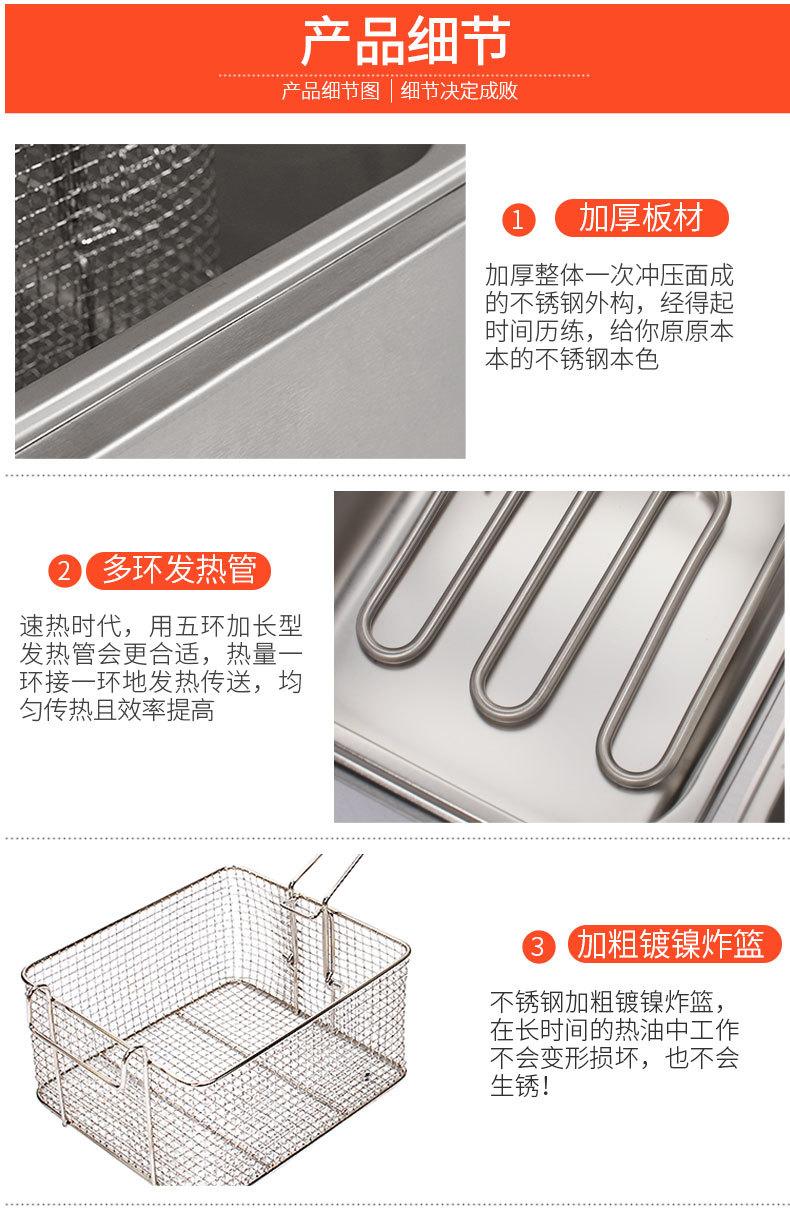 产品细节

产品细节图 | 细节决定成败

1 加厚板材

加厚整体一次冲压面成的不锈钢外构，经得起时间历练，给你原原本本的不锈钢本色

2 多环发热管

速热时代，用五环加长型发热管会更合适，热量一环接一环地发热传送，均匀传热且效率提高

3 加粗镀镍炸篮

不锈钢加粗镀镍炸篮，在长时间的热油中工作不会变形损坏，也不会生锈！