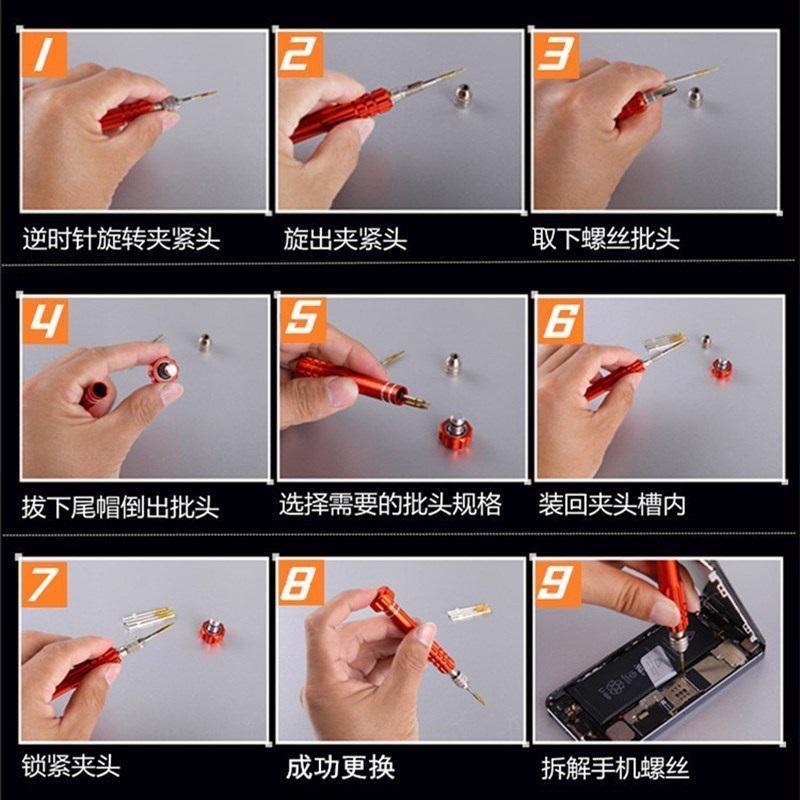 1
逆时针旋转夹紧头

2
旋出夹紧头

3
取下螺丝批头

4
拔下尾帽倒出批头

5
选择需要的批头规格

6
装回夹头槽内

7
锁紧夹头

8
成功更换

9
拆解手机螺丝