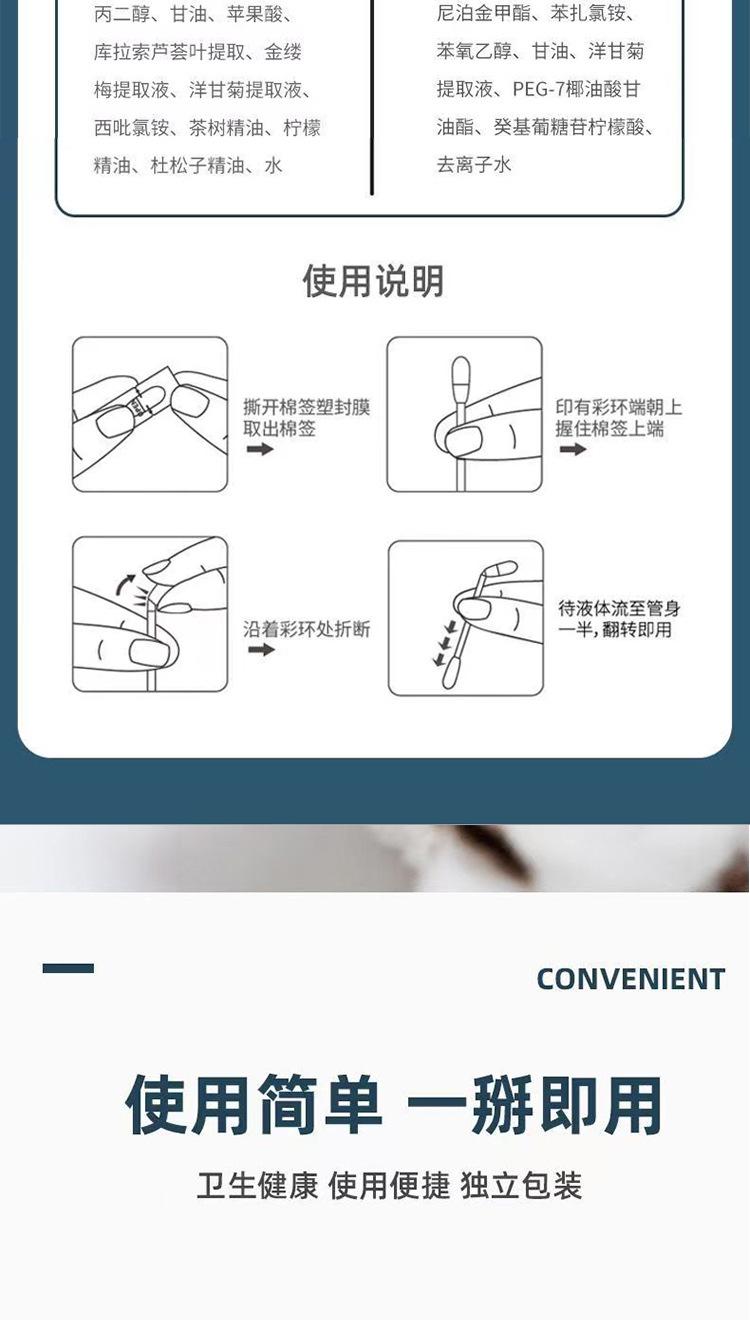 丙二醇、甘油、苹果酸、库拉索芦荟叶提取、金缕梅提取液、洋甘菊提取液、西吡氯铵、茶树精油、柠檬精油、杜松子精油、水

尼泊金甲酯、苯扎氯铵、苯氧乙醇、甘油、洋甘菊提取液、PEG-7椰油酸甘油酯、癸基葡糖苷柠檬酸、去离子水

使用说明

撕开棉签塑封膜取出棉签

印有彩环端朝上握住棉签上端

沿着彩环处折断

待液体流至管身一半，翻转即用

CONVENIENT

使用简单 一掰即用

卫生健康 使用便捷 独立包装