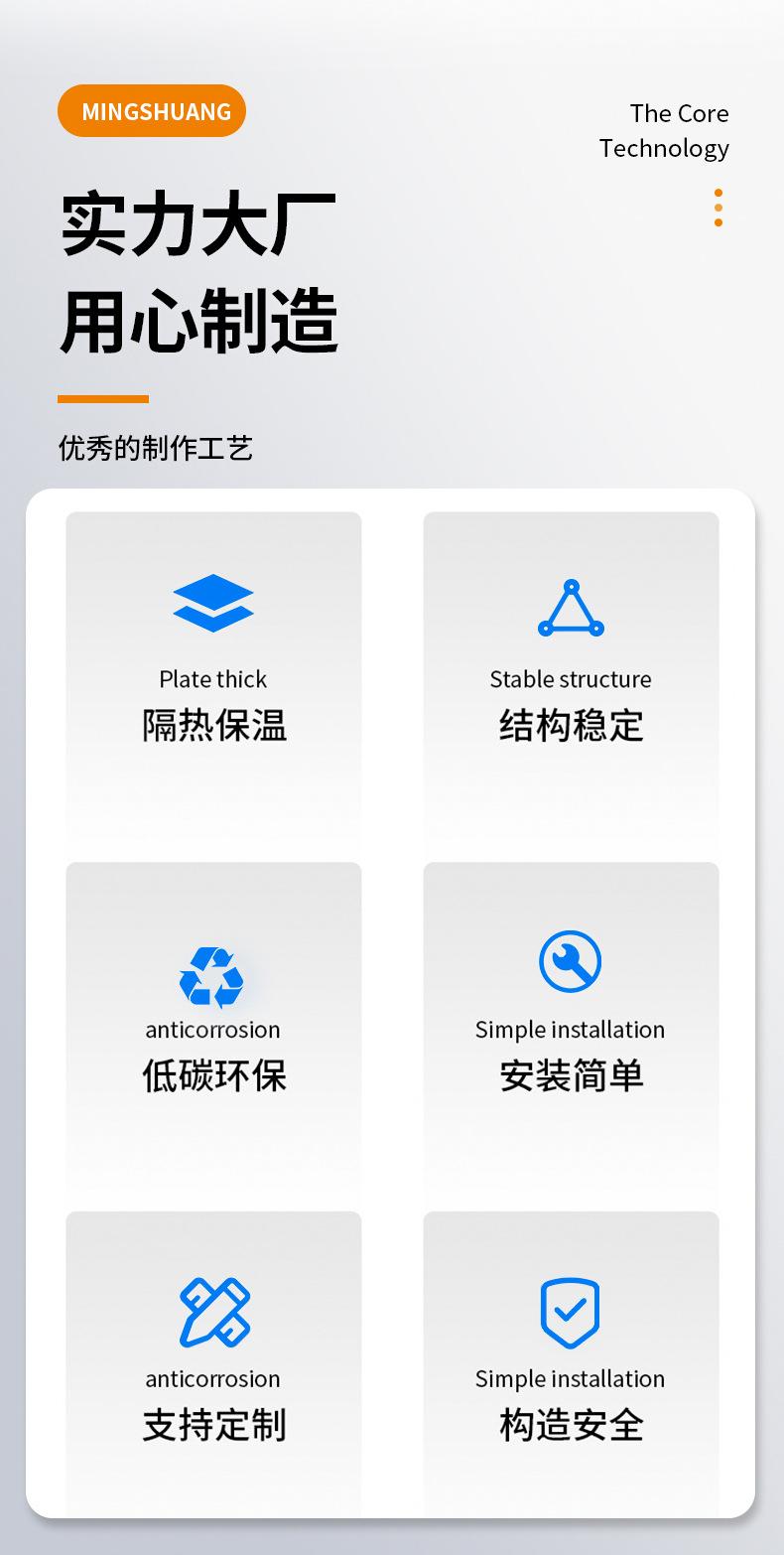 MINGSHUANG

The Core
Technology

实力大厂
用心制造

优秀的制作工艺

Plate thick
隔热保温

Stable structure
结构稳定

anticorrosion
低碳环保

Simple installation
安装简单

anticorrosion
支持定制

Simple installation
构造安全