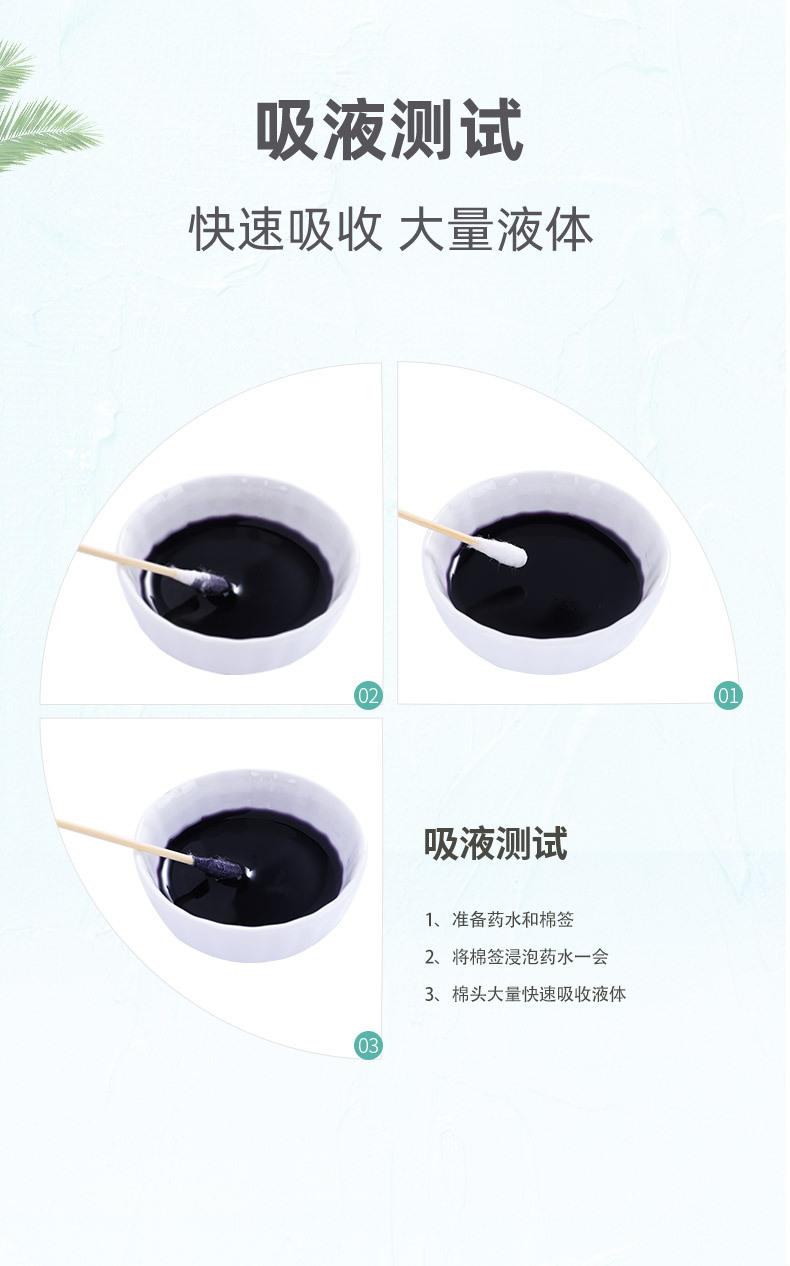 吸液测试

快速吸收 大量液体

02

01

03

吸液测试

1、准备药水和棉签

2、将棉签浸泡药水一会

3、棉头大量快速吸收液体