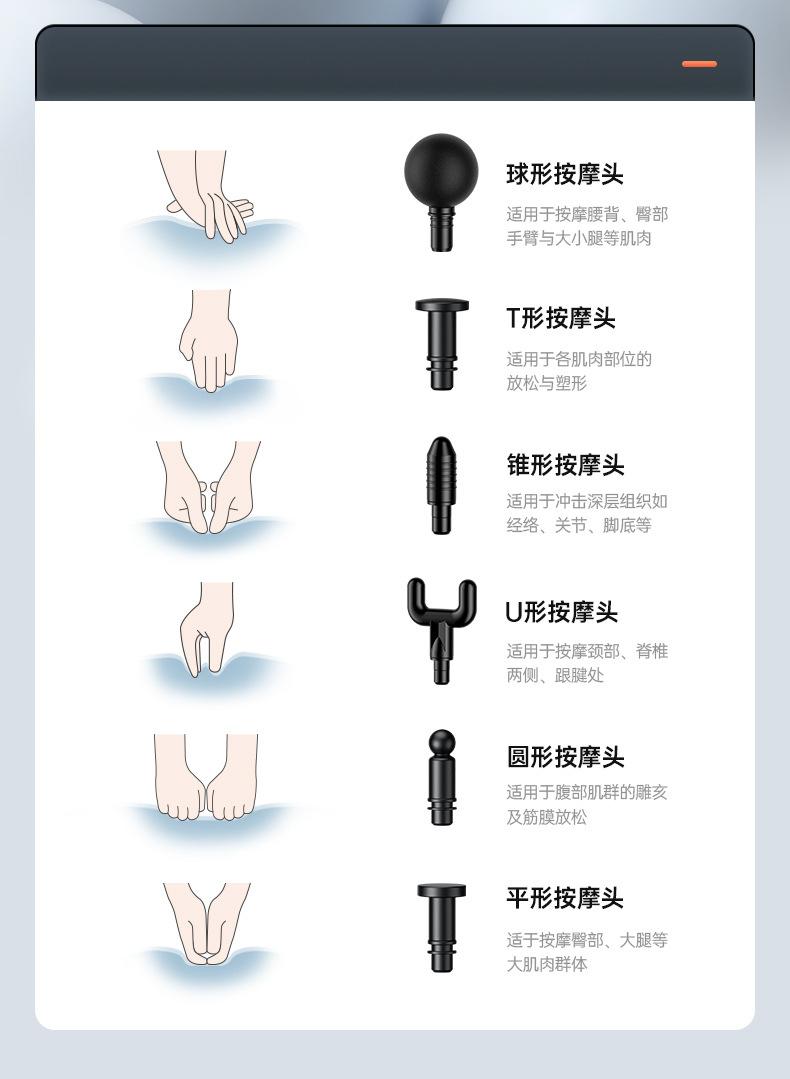 球形按摩头

适用于按摩腰背、臀部手臂与大小腿等肌肉

T形按摩头

适用于各肌肉部位的放松与塑形

锥形按摩头

适用于冲击深层组织如经络、关节、脚底等

U形按摩头

适用于按摩颈部、脊椎两侧、跟腱处

圆形按摩头

适用于腹部肌群的雕亥及筋膜放松

平形按摩头

适于按摩臀部、大腿等大肌肉群体