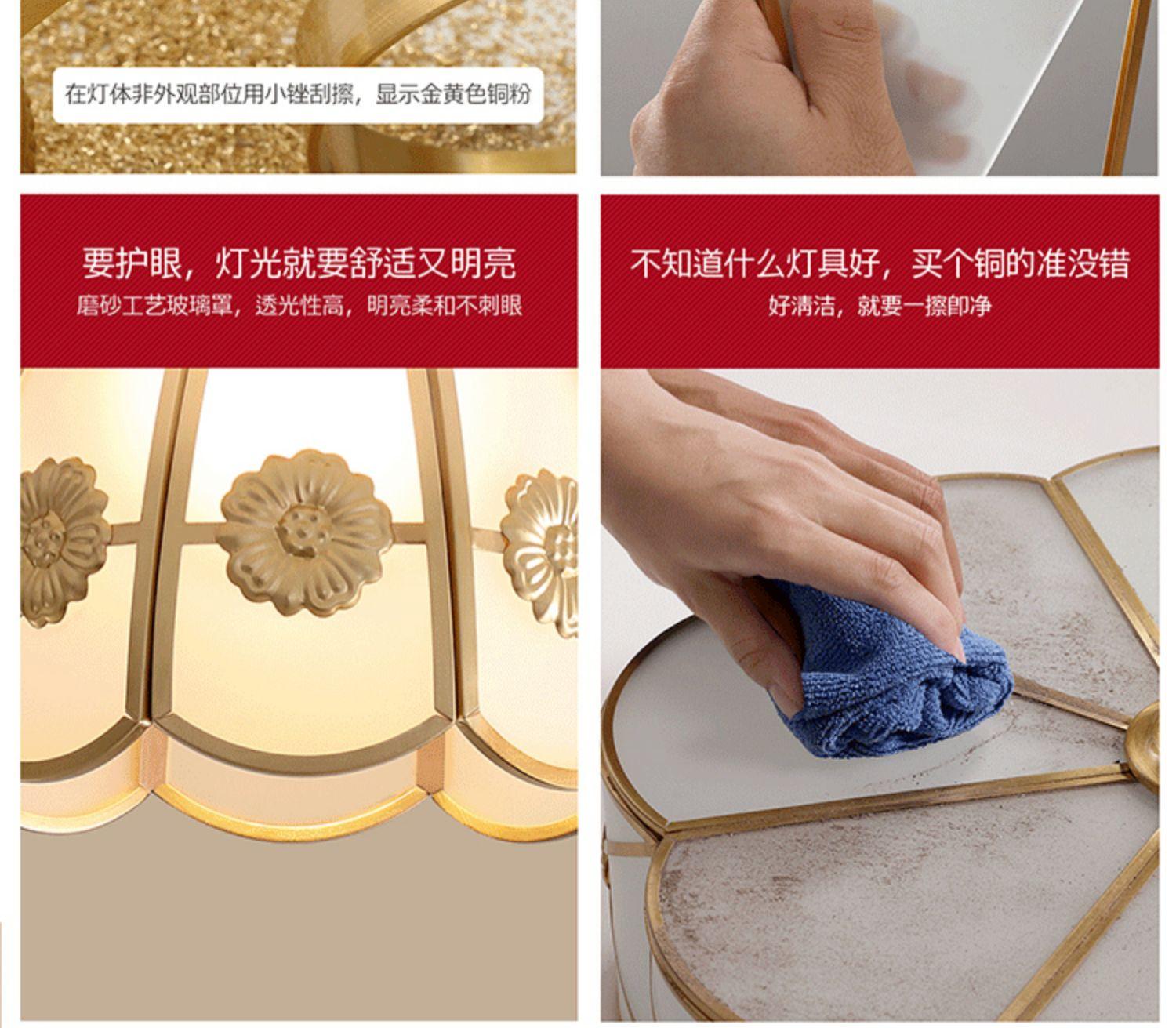 在灯体非外观部位用小锉刮擦，显示金黄色铜粉

要护眼，灯光就要舒适又明亮
磨砂工艺玻璃罩，透光性高，明亮柔和不刺眼

不知道什么灯具好，买个铜的准没错
好清洁，就要一擦即净