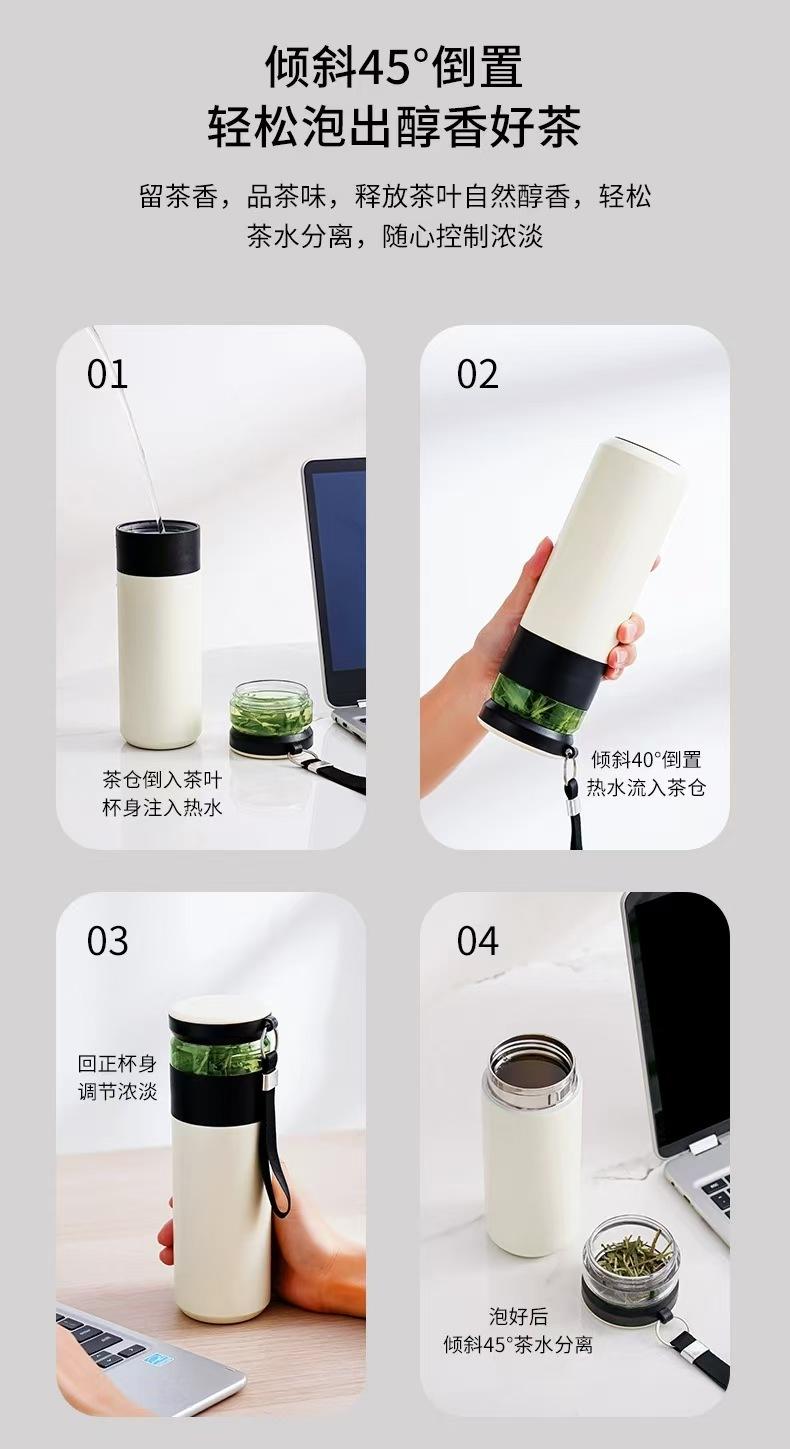 倾斜45°倒置
轻松泡出醇香好茶

留茶香，品茶味，释放茶叶自然醇香，轻松茶水分离，随心控制浓淡

01

茶仓倒入茶叶
杯身注入热水

02

倾斜40°倒置
热水流入茶仓

03

回正杯身
调节浓淡

04

泡好后
倾斜45°茶水分离