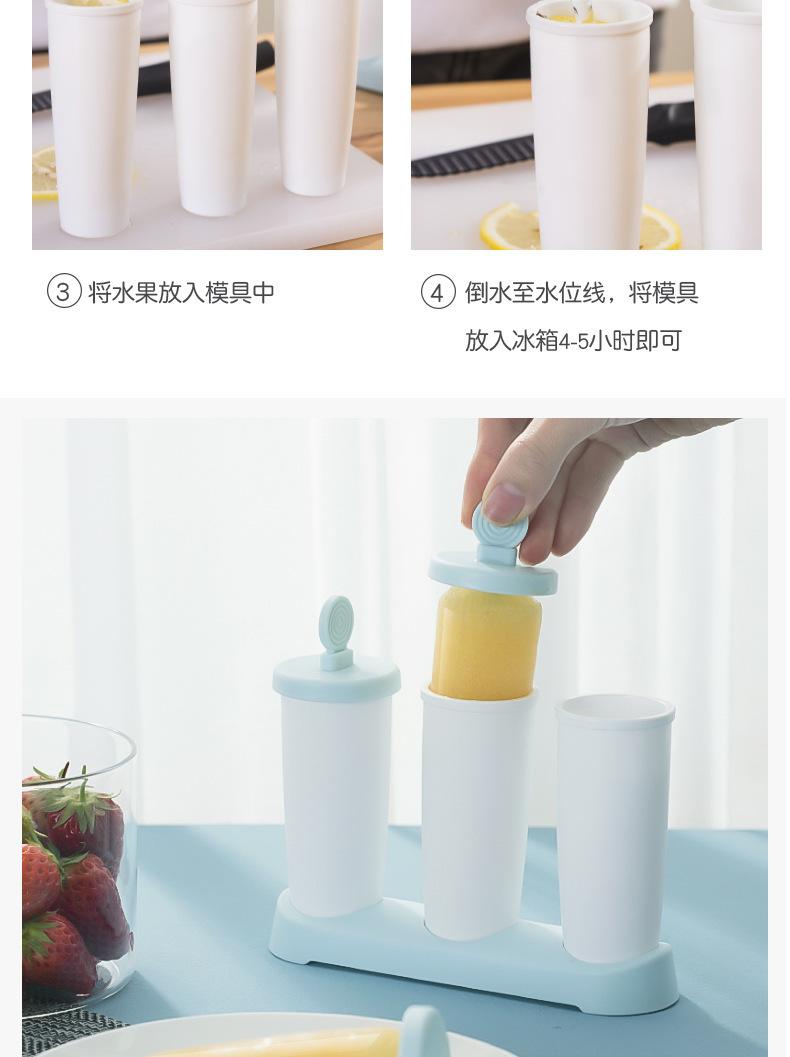 ③ 将水果放入模具中

④ 倒水至水位线，将模具放入冰箱4-5小时即可