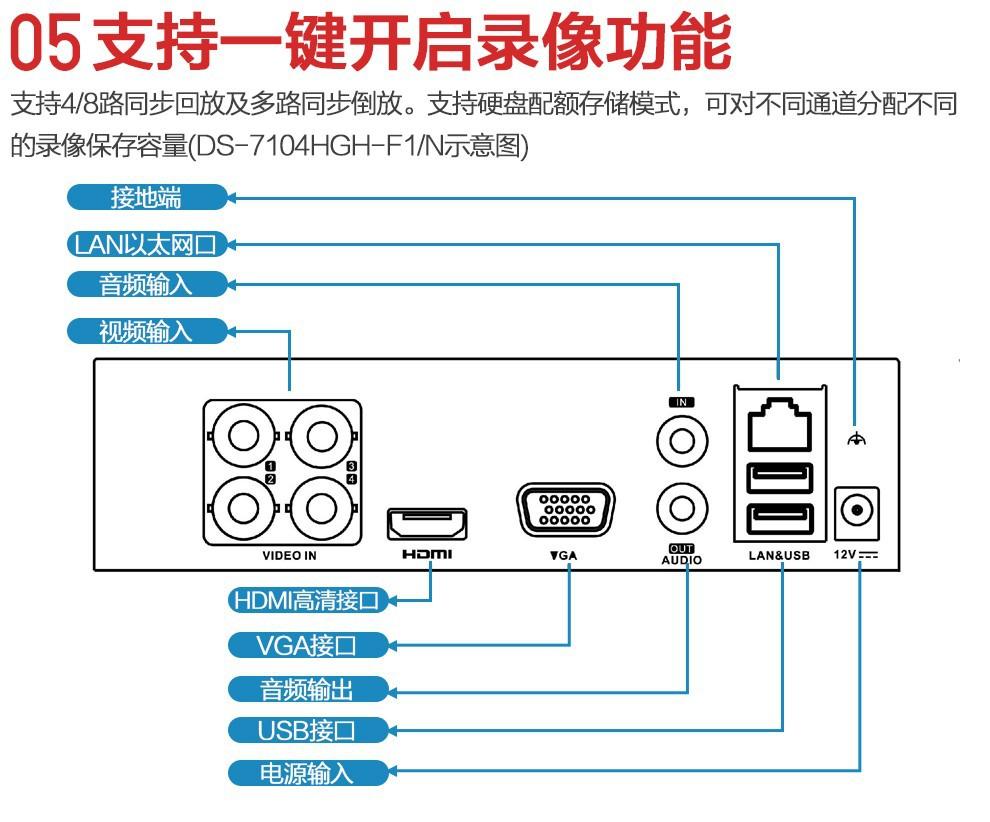 05 支持一键开启录像功能

支持4/8路同步回放及多路同步倒放。支持硬盘配额存储模式，可对不同通道分配不同的录像保存容量(DS-7104HGH-F1/N示意图)

接地端

LAN以太网口

音频输入

视频输入

1
2
3
4
VIDEO IN

HDMI

VGA

IN
OUT
AUDIO

LAN&USB

12V

HDMI高清接口

VGA接口

音频输出

USB接口

电源输入