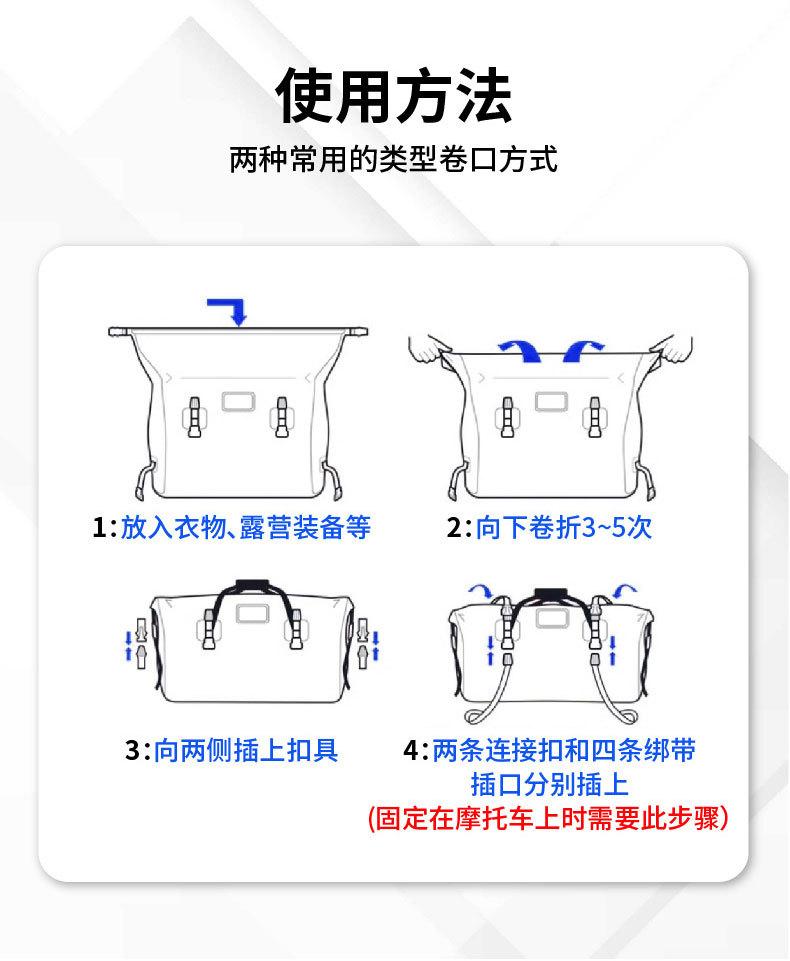 使用方法

两种常用的类型卷口方式

1:放入衣物、露营装备等

2:向下卷折3~5次

3:向两侧插上扣具

4:两条连接扣和四条绑带插口分别插上
(固定在摩托车上时需要此步骤)