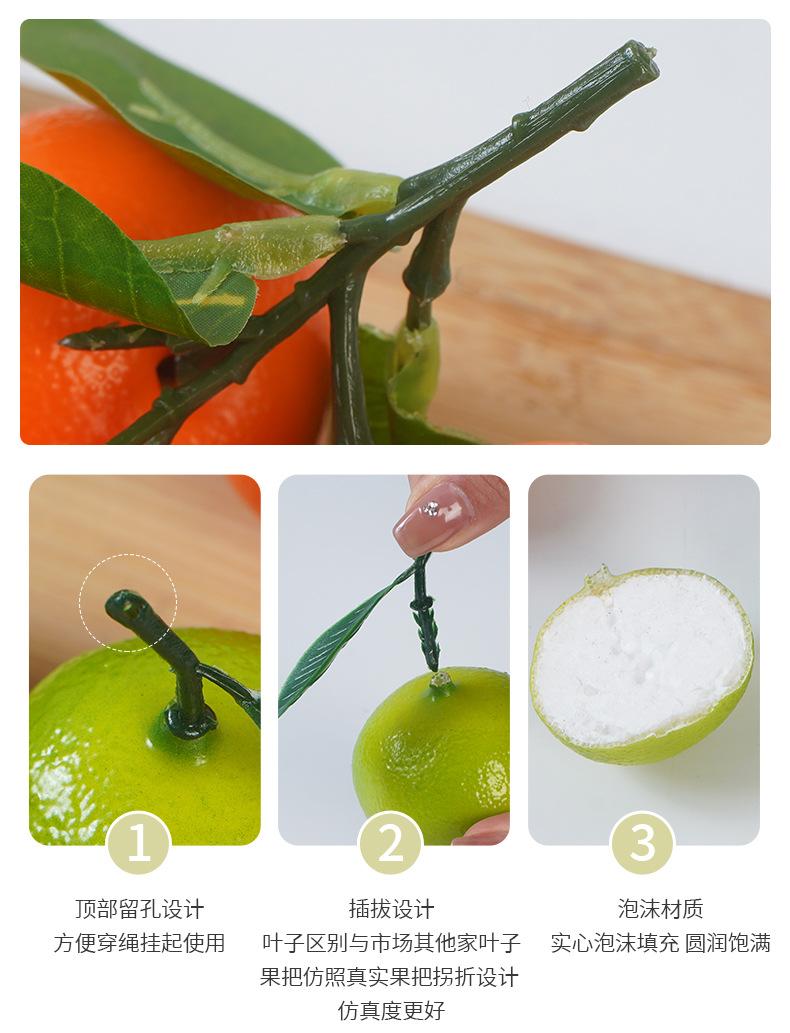 1
顶部留孔设计
方便穿绳挂起使用

2
插拔设计
叶子区别与市场其他家叶子
果把仿照真实果把拐折设计
仿真度更好

3
泡沫材质
实心泡沫填充 圆润饱满