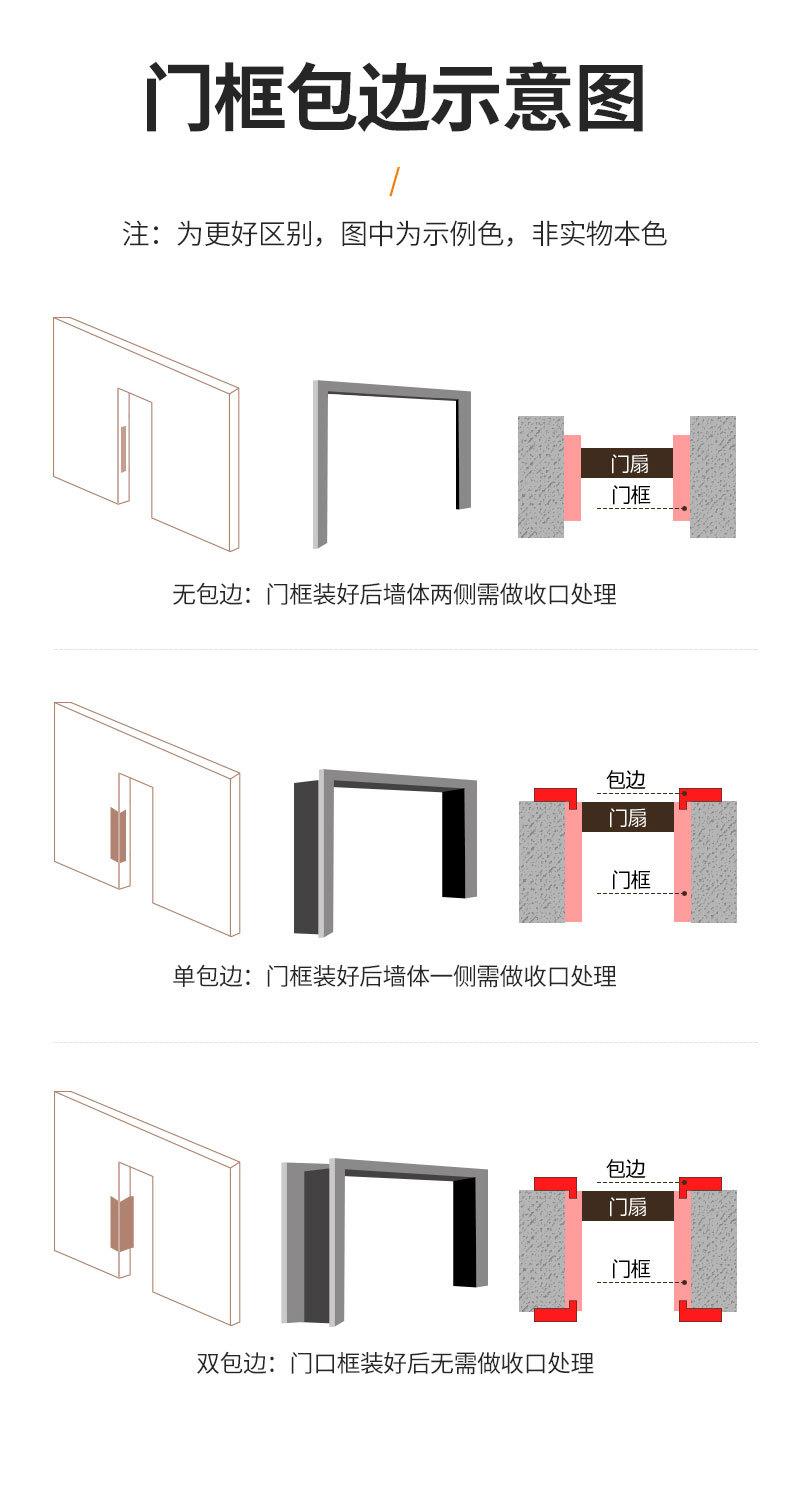 门框包边示意图

/

注：为更好区别，图中为示例色，非实物本色

门扇
门框

无包边：门框装好后墙体两侧需做收口处理

包边
门扇
门框

单包边：门框装好后墙体一侧需做收口处理

包边
门扇
门框

双包边：门口框装好后无需做收口处理