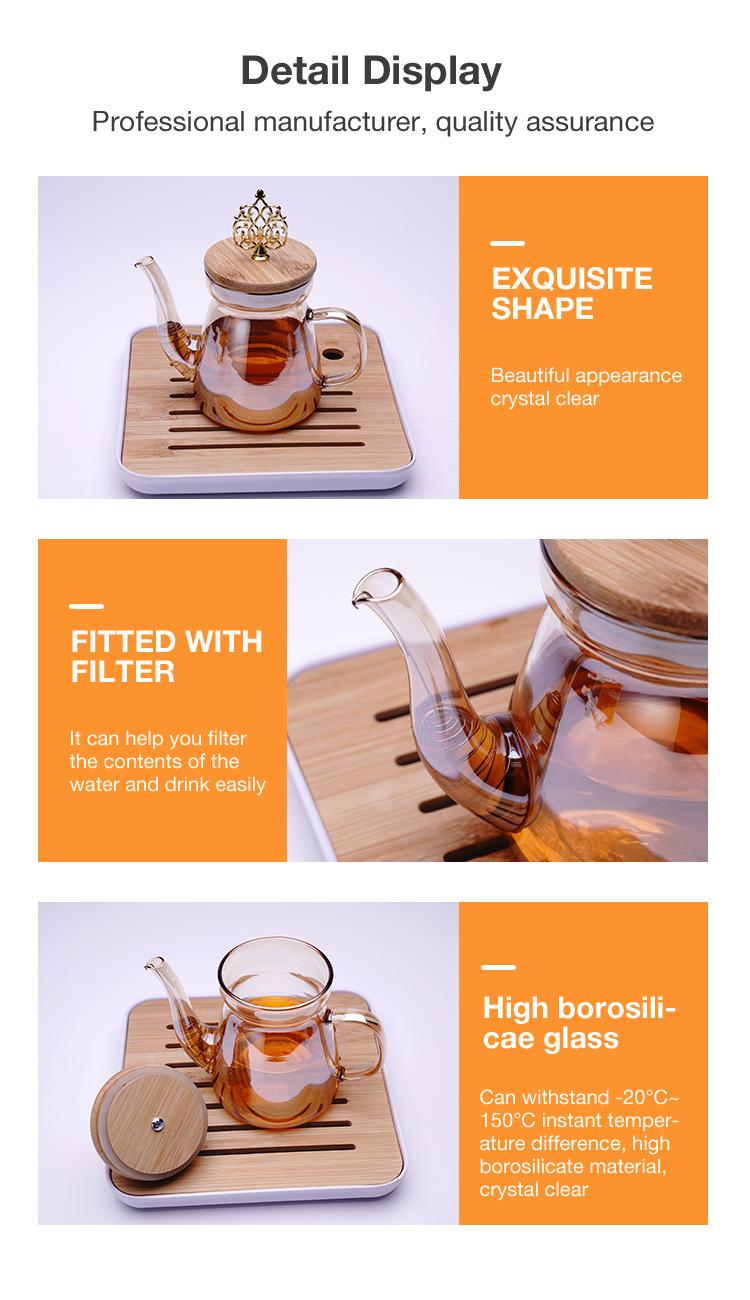 Detail Display

Professional manufacturer, quality assurance

EXQUISITE SHAPE

Beautiful appearance crystal clear

FITTED WITH FILTER

It can help you filter the contents of the water and drink easily

High borosilicae glass

Can withstand -20°C~150°C instant temperature difference, high borosilicate material, crystal clear