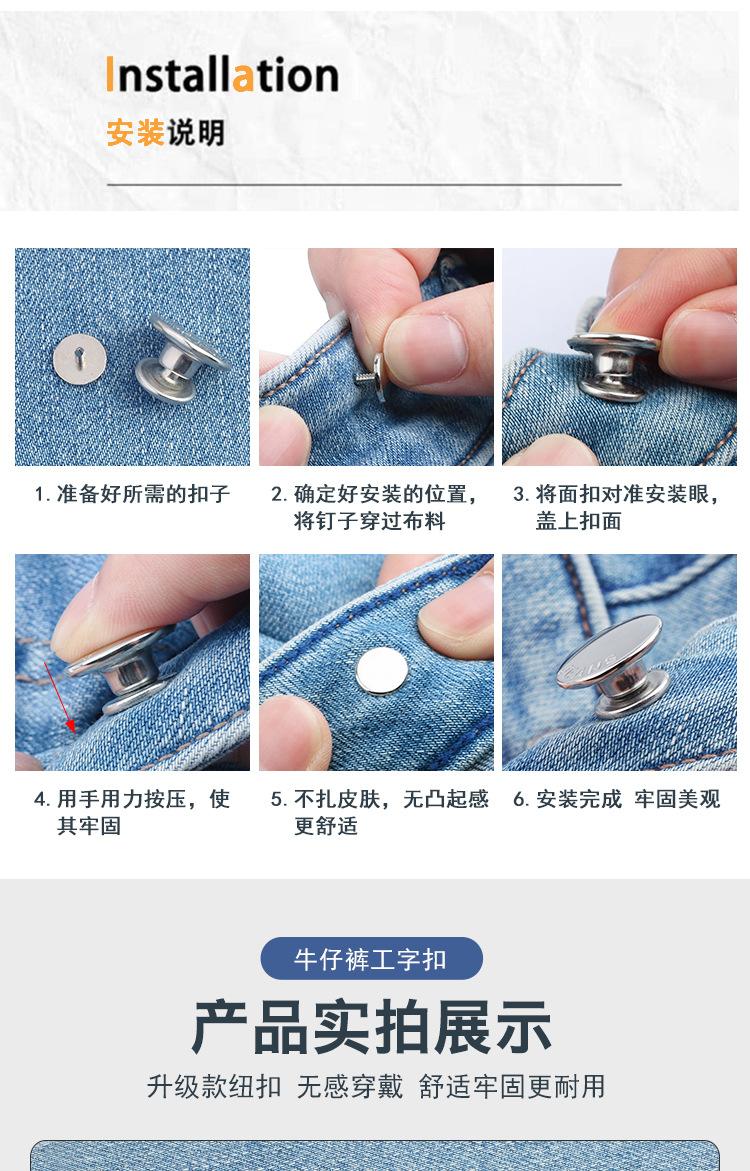 Installation
安装说明

1. 准备好所需的扣子

2. 确定好安装的位置，将钉子穿过布料

3. 将面扣对准安装眼，盖上扣面

4. 用手用力按压，使其牢固

5. 不扎皮肤，无凸起感更舒适

6. 安装完成 牢固美观

牛仔裤工字扣
产品实拍展示
升级款纽扣 无感穿戴 舒适牢固更耐用