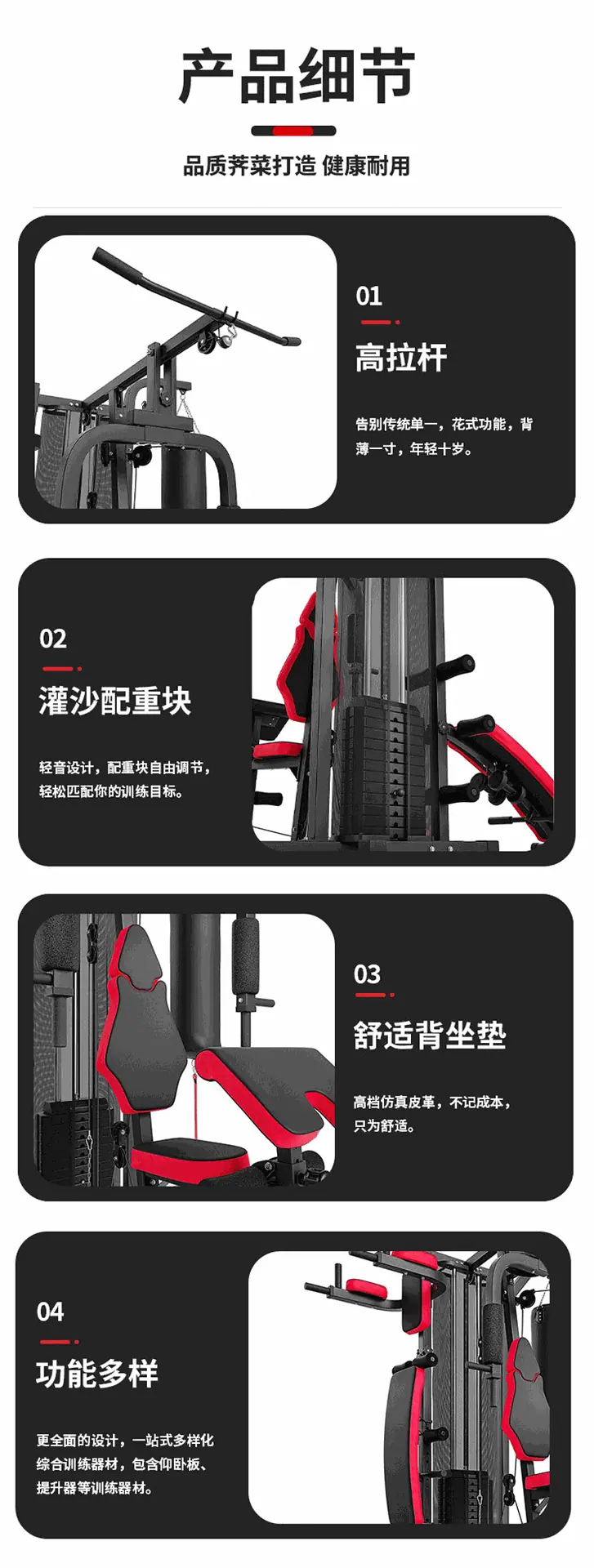 产品细节

品质荠菜打造 健康耐用

01

高拉杆

告别传统单一，花式功能，背薄一寸，年轻十岁。

02

灌沙配重块

轻音设计，配重块自由调节，轻松匹配你的训练目标。

03

舒适背坐垫

高档仿真皮革，不记成本，只为舒适。

04

功能多样

更全面的设计，一站式多样化综合训练器材，包含仰卧板、提升器等训练器材。