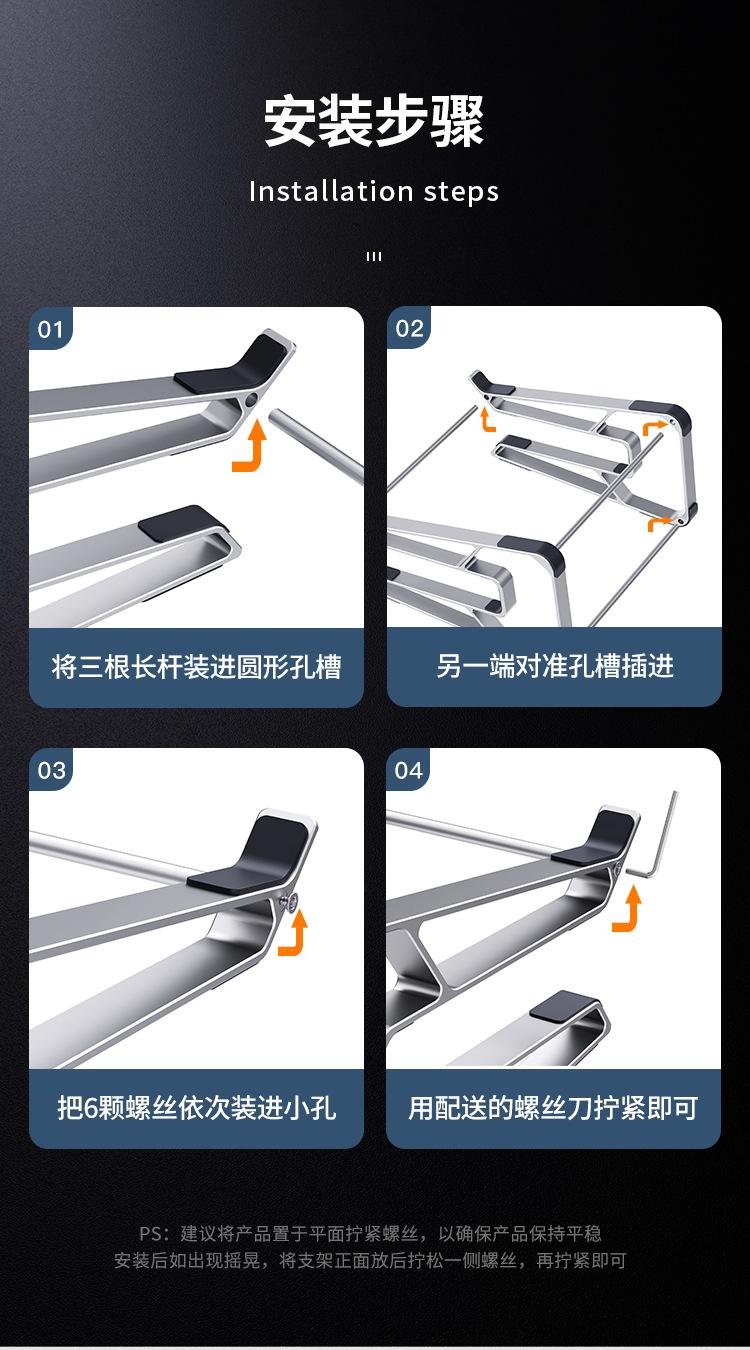 安装步骤

Installation steps

01

将三根长杆装进圆形孔槽

02

另一端对准孔槽插进

03

把6颗螺丝依次装进小孔

04

用配送的螺丝刀拧紧即可

PS：建议将产品置于平面拧紧螺丝，以确保产品保持平稳
安装后如出现摇晃，将支架正面放后拧松一侧螺丝，再拧紧即可