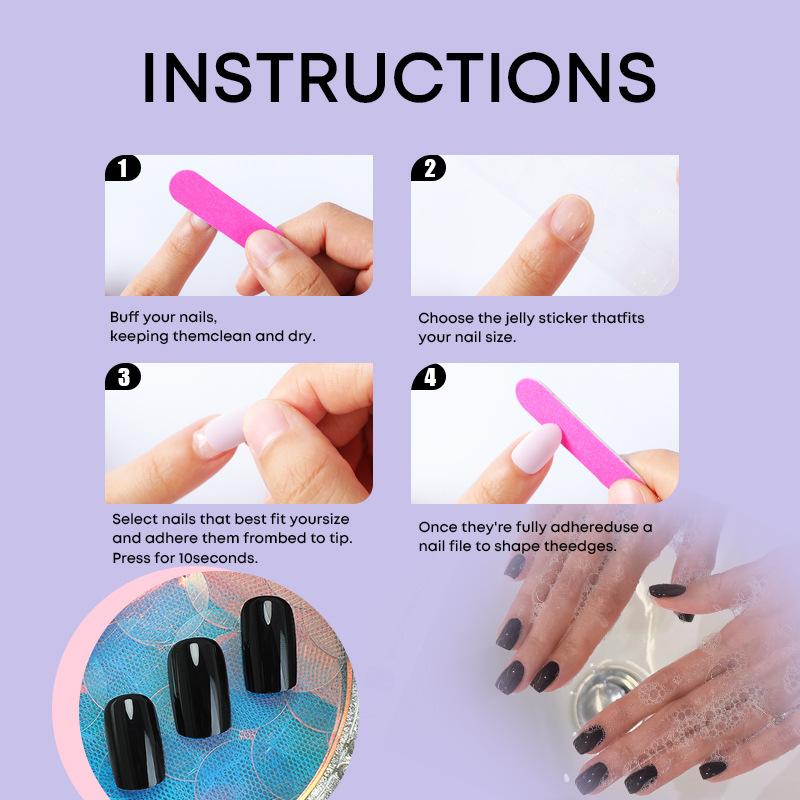 INSTRUCTIONS

1

Buff your nails, keeping themclean and dry.

2

Choose the jelly sticker thatfits your nail size.

3

Select nails that best fit yoursize and adhere them frombed to tip. Press for 10seconds.

4

Once they're fully adhereduse a nail file to shape theedges.