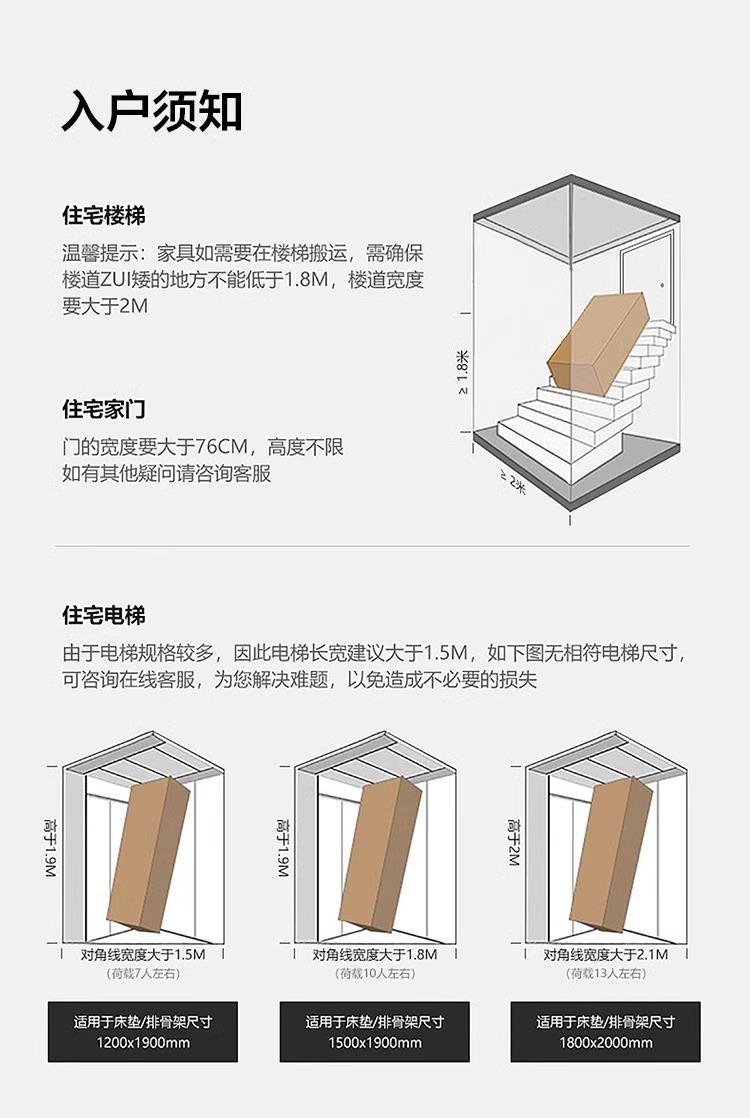 入户须知

住宅楼梯

温馨提示：家具如需要在楼梯搬运，需确保楼道ZUI矮的地方不能低于1.8M，楼道宽度要大于2M

≥ 1.8米

≥ 2米

住宅家门

门的宽度要大于76CM，高度不限
如有其他疑问请咨询客服

住宅电梯

由于电梯规格较多，因此电梯长宽建议大于1.5M，如下图无相符电梯尺寸，可咨询在线客服，为您解决难题，以免造成不必要的损失

高于1.9M

对角线宽度大于1.5M
(荷载7人左右)

适用于床垫/排骨架尺寸
1200x1900mm

高于1.9M

对角线宽度大于1.8M
(荷载10人左右)

适用于床垫/排骨架尺寸
1500x1900mm

高于2M

对角线宽度大于2.1M
(荷载13人左右)

适用于床垫/排骨架尺寸
1800x2000mm