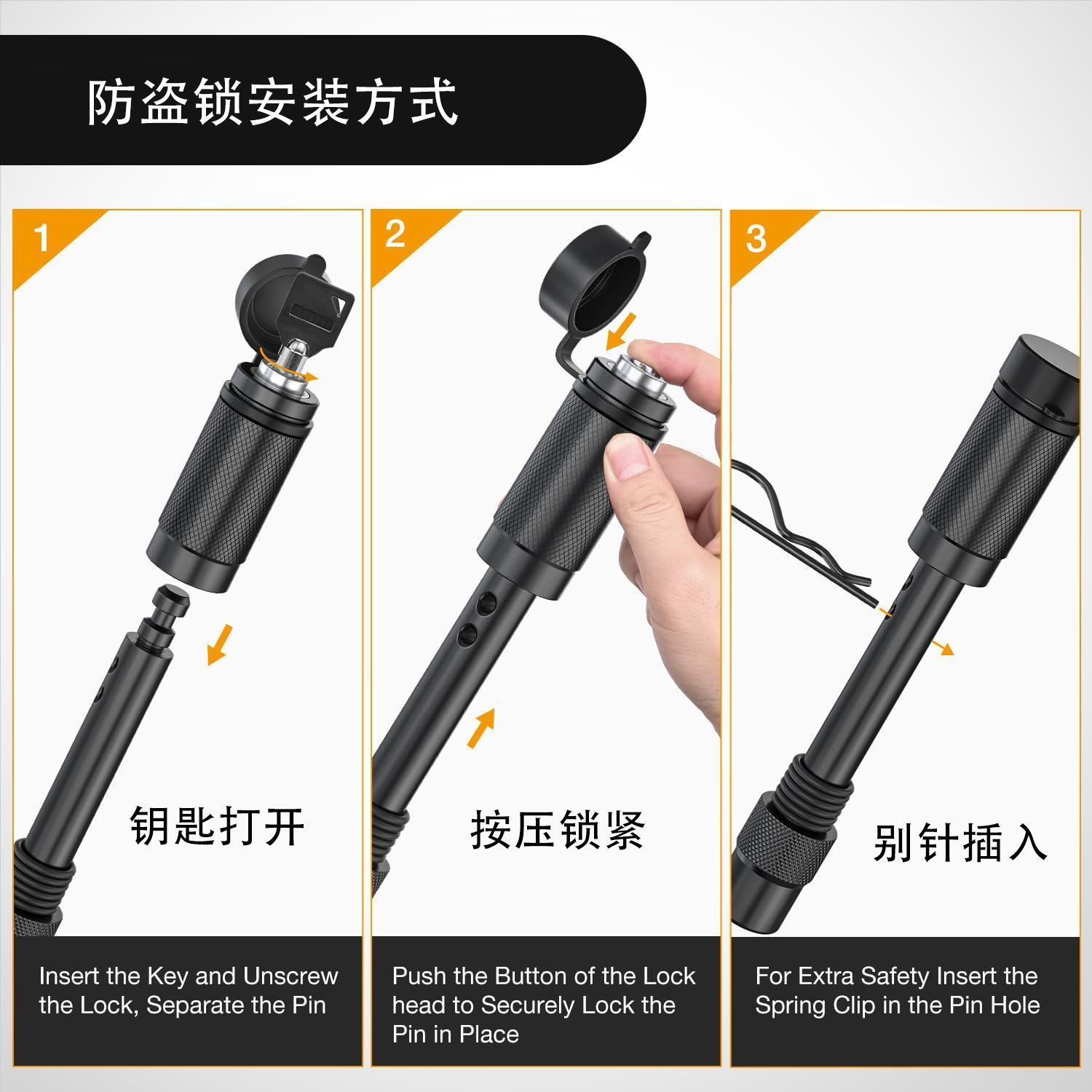 防盗锁安装方式

1

钥匙打开

Insert the Key and Unscrew the Lock, Separate the Pin

2

按压锁紧

Push the Button of the Lock head to Securely Lock the Pin in Place

3

别针插入

For Extra Safety Insert the Spring Clip in the Pin Hole