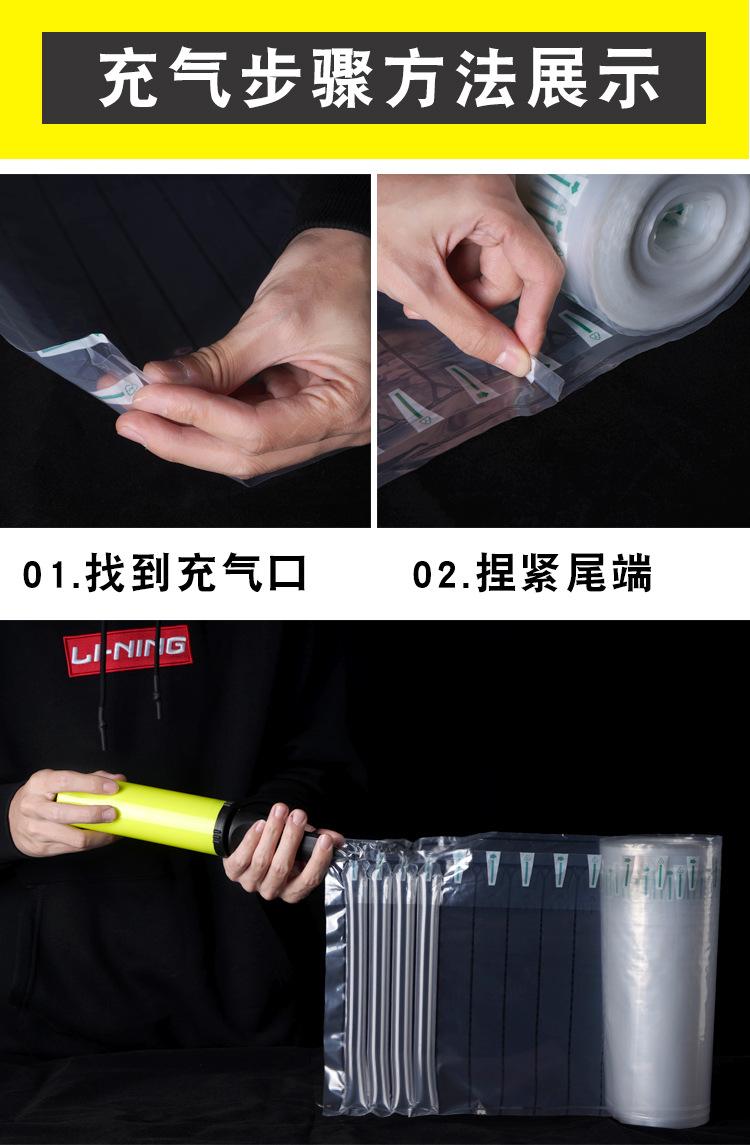 充气步骤方法展示

01.找到充气口

02.捏紧尾端

LI-NING